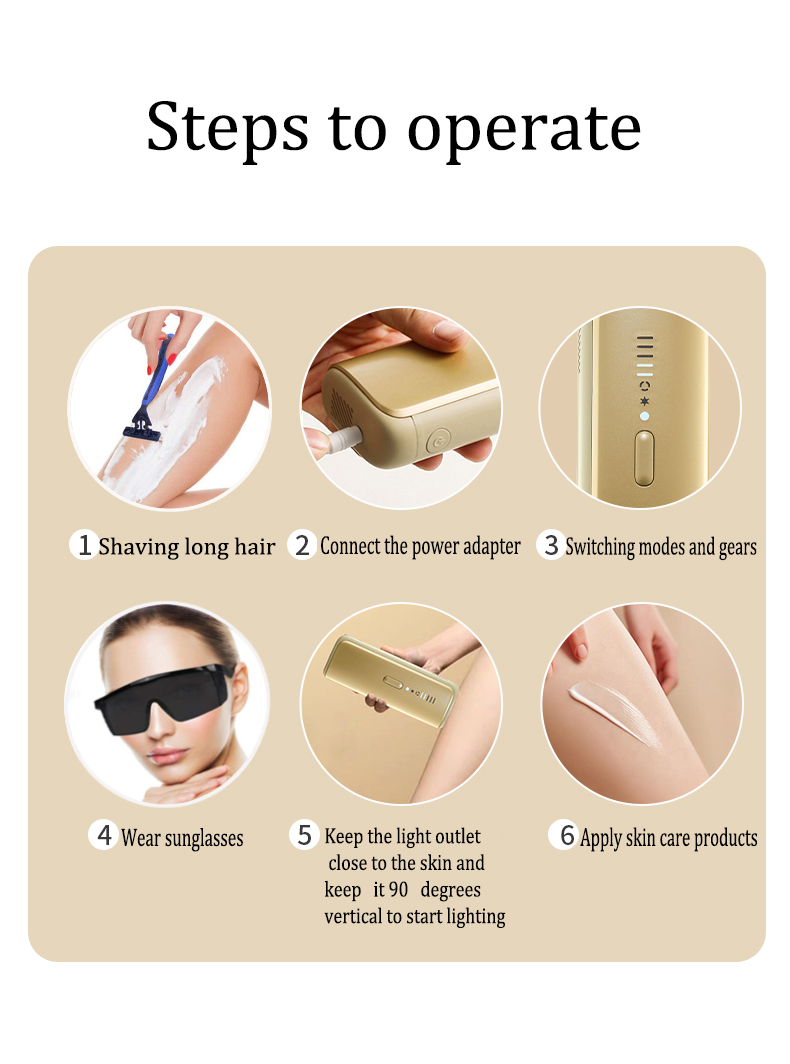 Steps to operate

1 Shaving long hair

2 Connect the power adapter

3 Switching modes and gears

4 Wear sunglasses

5 Keep the light outlet close to the skin and keep it 90 degrees vertical to start lighting

6 Apply skin care products