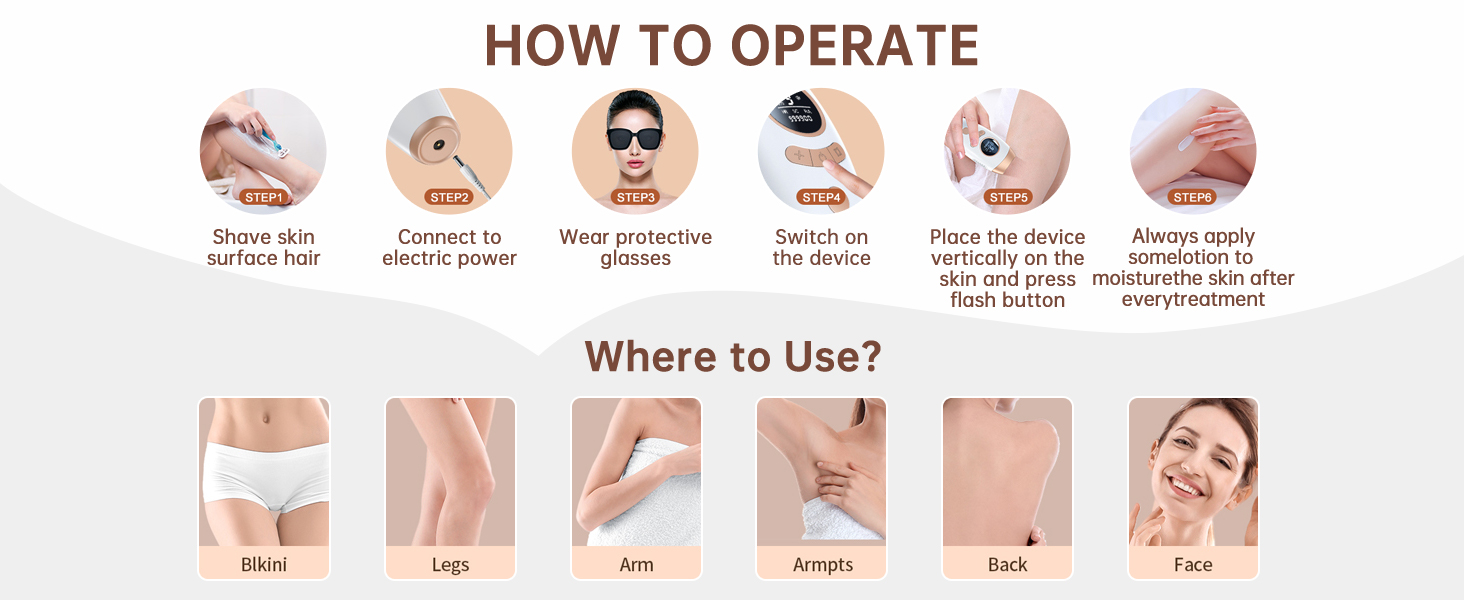 HOW TO OPERATE

STEP1
Shave skin surface hair

STEP2
Connect to electric power

STEP3
Wear protective glasses

STEP4
Switch on the device

STEP5
Place the device vertically on the skin and press flash button

STEP6
Always apply somelotion to moisturethe skin after everytreatment

Where to Use?

Blkini

Legs

Arm

Armpts

Back

Face