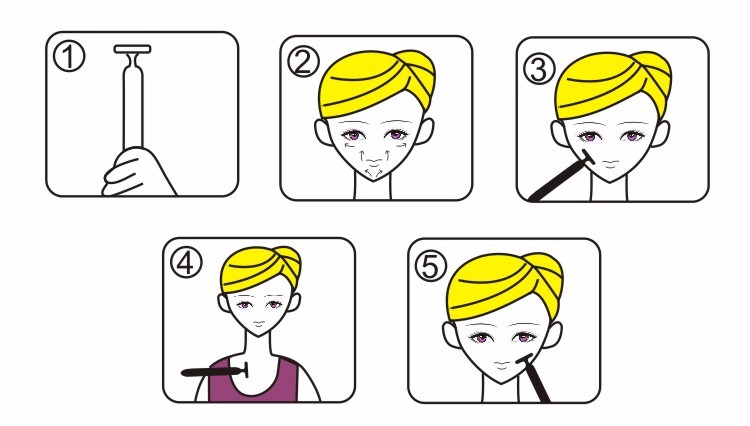 ①

②

③

④

⑤