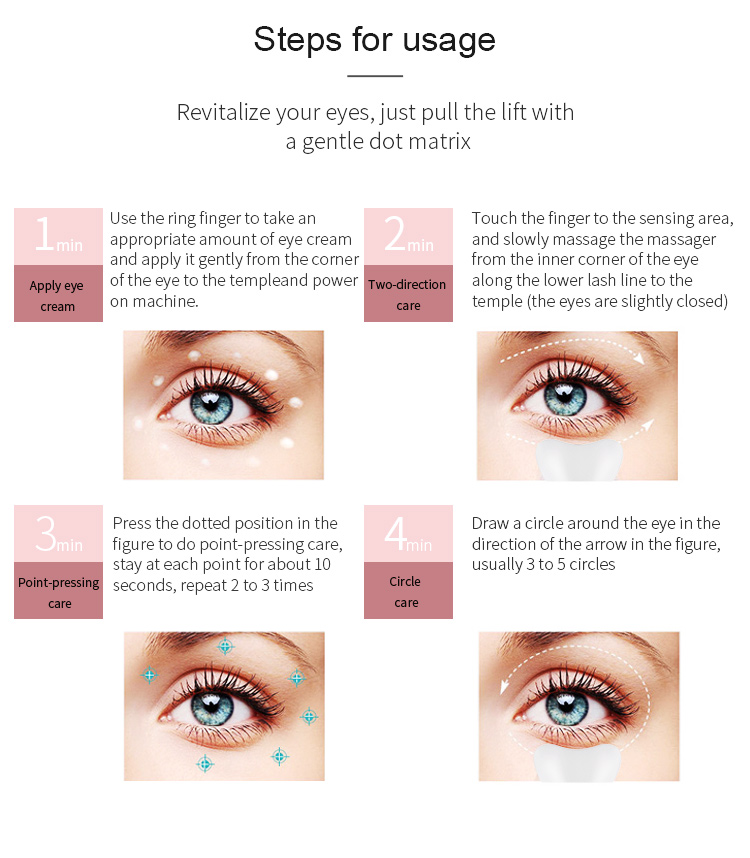 Steps for usage

Revitalize your eyes, just pull the lift with a gentle dot matrix

1min
Apply eye cream

Use the ring finger to take an appropriate amount of eye cream and apply it gently from the corner of the eye to the templeand power on machine.

2min
Two-direction care

Touch the finger to the sensing area, and slowly massage the massager from the inner corner of the eye along the lower lash line to the temple (the eyes are slightly closed)

3min
Point-pressing care

Press the dotted position in the figure to do point-pressing care, stay at each point for about 10 seconds, repeat 2 to 3 times

4min
Circle care

Draw a circle around the eye in the direction of the arrow in the figure, usually 3 to 5 circles