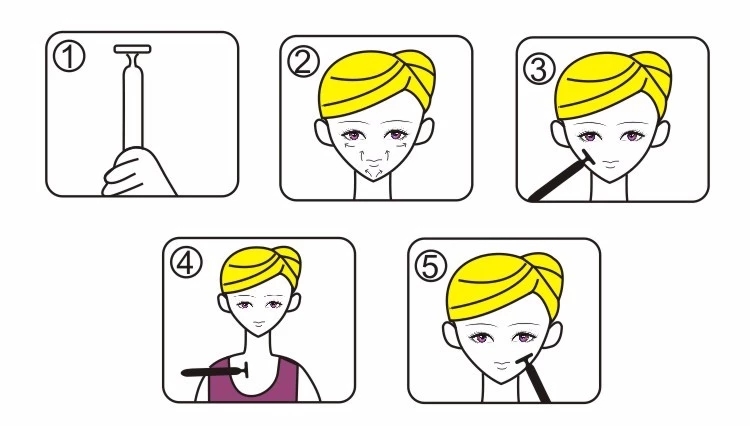 ①

②

③

④

⑤