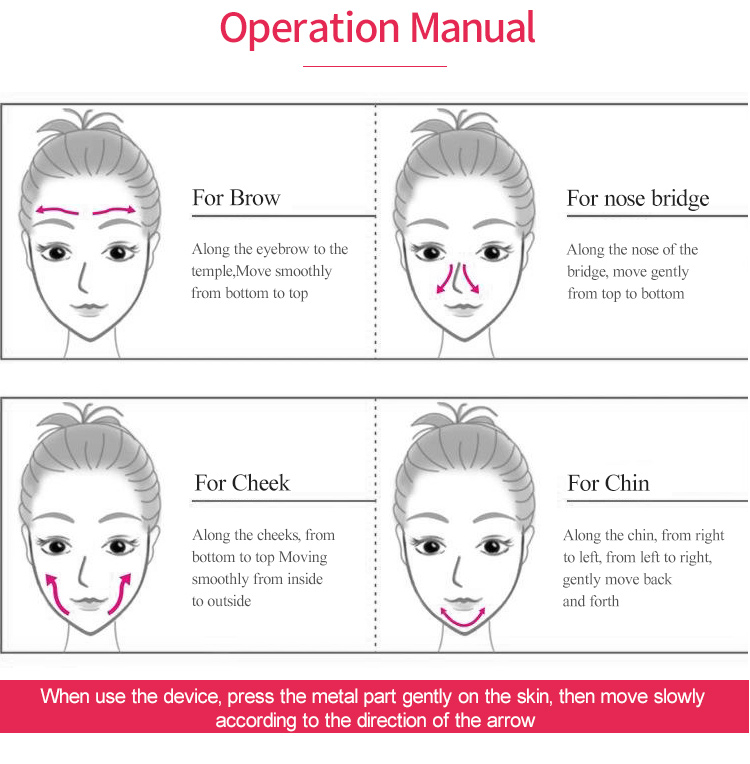 Operation Manual

For Brow

Along the eyebrow to the temple,Move smoothly from bottom to top

For nose bridge

Along the nose of the bridge, move gently from top to bottom

For Cheek

Along the cheeks, from bottom to top Moving smoothly from inside to outside

For Chin

Along the chin, from right to left, from left to right, gently move back and forth

When use the device, press the metal part gently on the skin, then move slowly according to the direction of the arrow