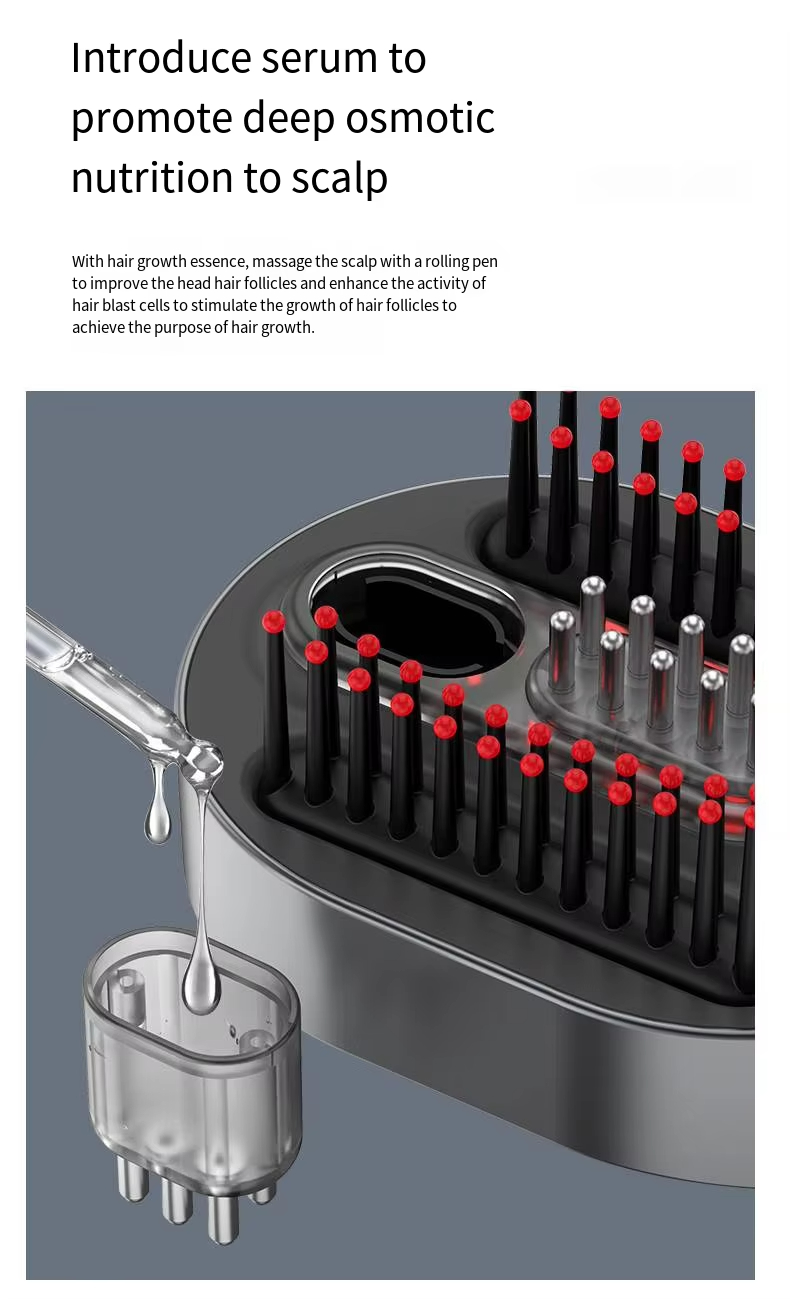 Introduce serum to promote deep osmotic nutrition to scalp

With hair growth essence, massage the scalp with a rolling pen to improve the head hair follicles and enhance the activity of hair blast cells to stimulate the growth of hair follicles to achieve the purpose of hair growth.