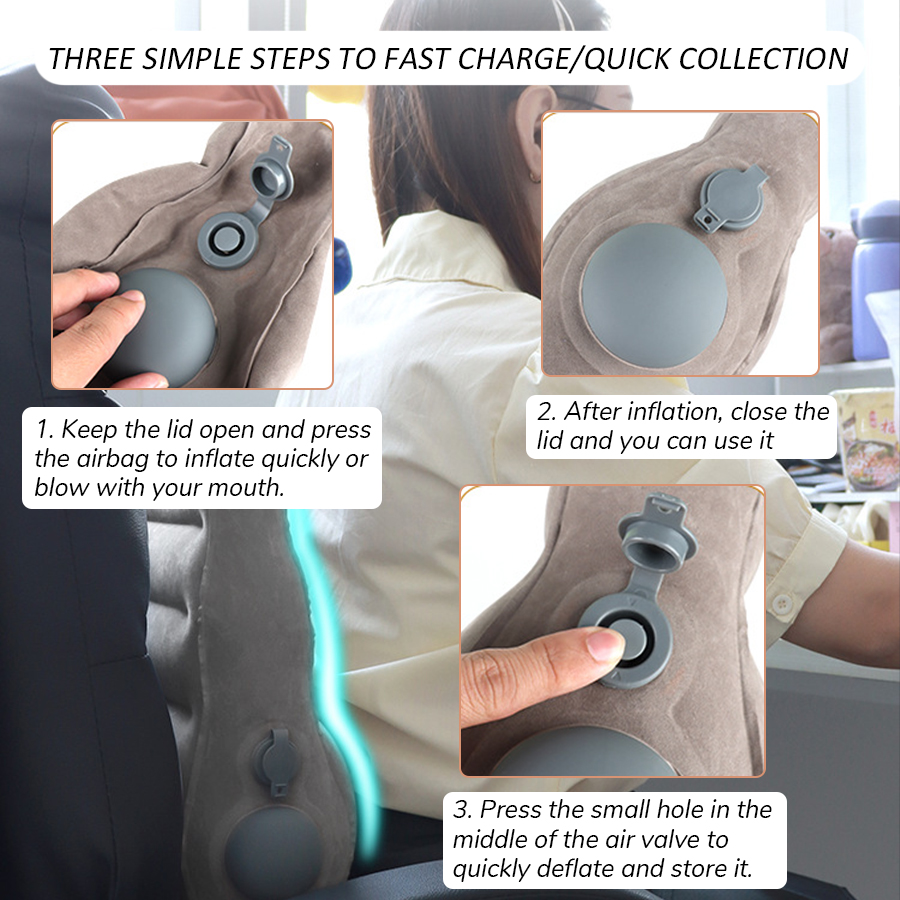 THREE SIMPLE STEPS TO FAST CHARGE/QUICK COLLECTION

1. Keep the lid open and press the airbag to inflate quickly or blow with your mouth.

2. After inflation, close the lid and you can use it

3. Press the small hole in the middle of the air valve to quickly deflate and store it.