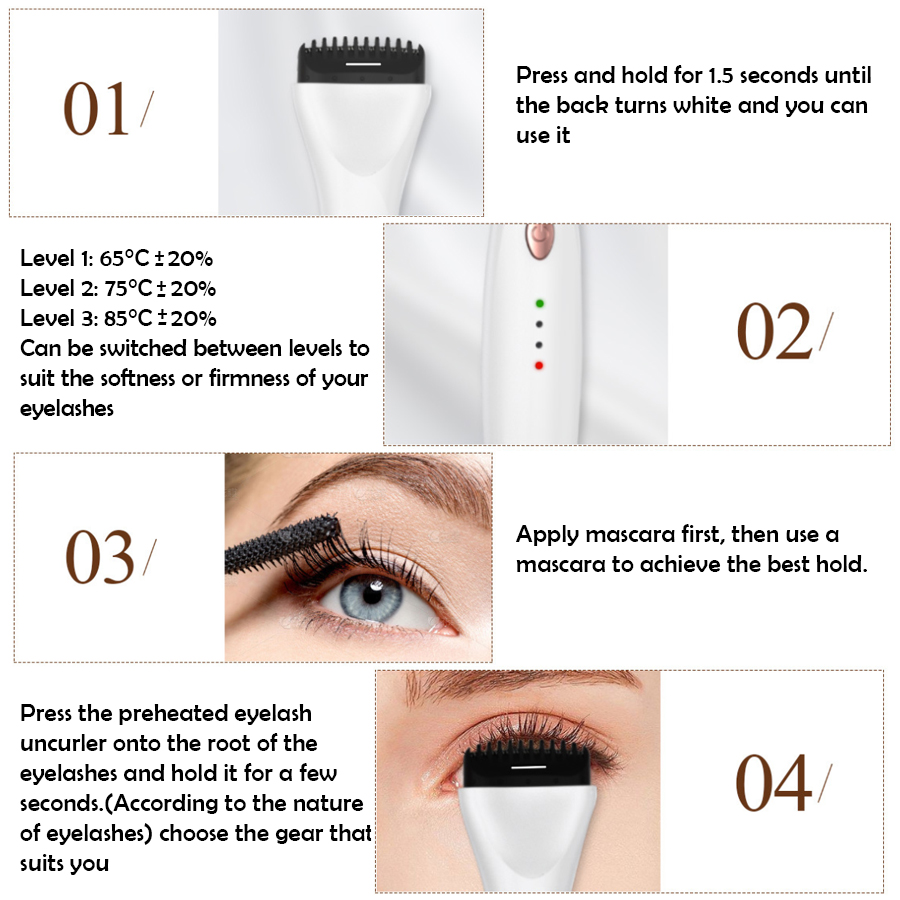 01/

Press and hold for 1.5 seconds until the back turns white and you can use it

Level 1: 65°C ±20%
Level 2: 75°C ±20%
Level 3: 85°C ±20%
Can be switched between levels to suit the softness or firmness of your eyelashes

02/

03/

Apply mascara first, then use a mascara to achieve the best hold.

Press the preheated eyelash uncurler onto the root of the eyelashes and hold it for a few seconds.(According to the nature of eyelashes) choose the gear that suits you

04/