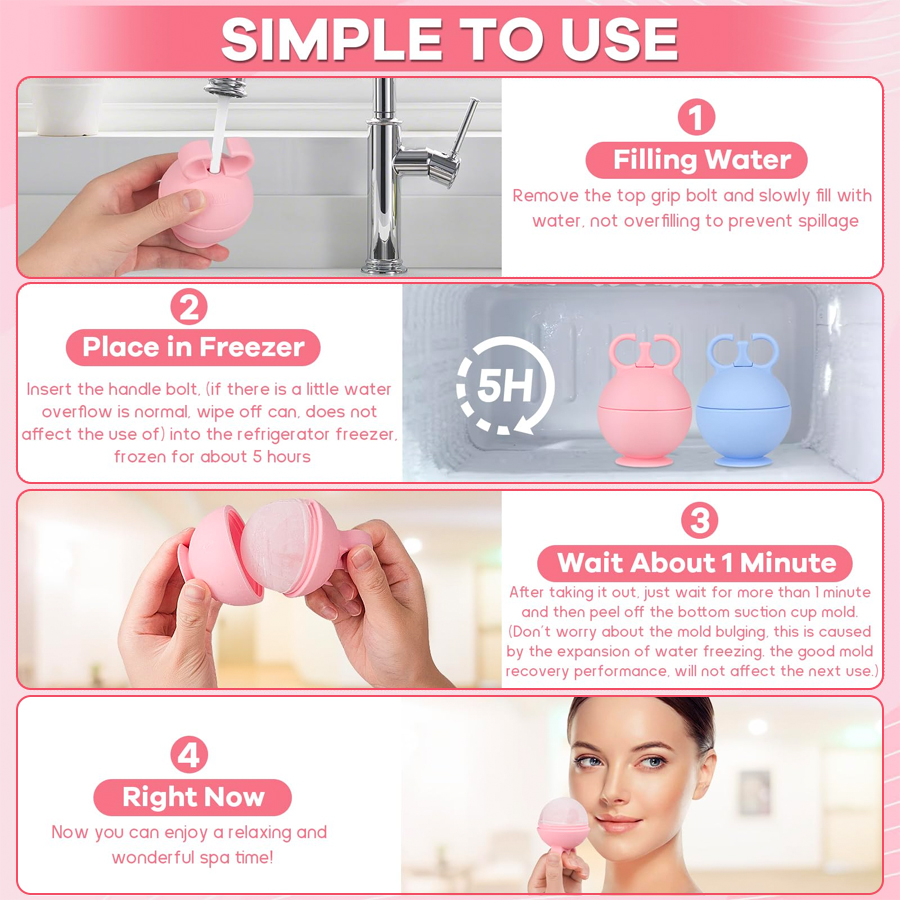 SIMPLE TO USE

1
Filling Water
Remove the top grip bolt and slowly fill with water, not overfilling to prevent spillage

2
Place in Freezer
Insert the handle bolt, (if there is a little water overflow is normal, wipe off can, does not affect the use of) into the refrigerator freezer, frozen for about 5 hours

5H

3
Wait About 1 Minute
After taking it out, just wait for more than 1 minute and then peel off the bottom suction cup mold. (Don't worry about the mold bulging, this is caused by the expansion of water freezing, the good mold recovery performance, will not affect the next use.)

4
Right Now
Now you can enjoy a relaxing and wonderful spa time!