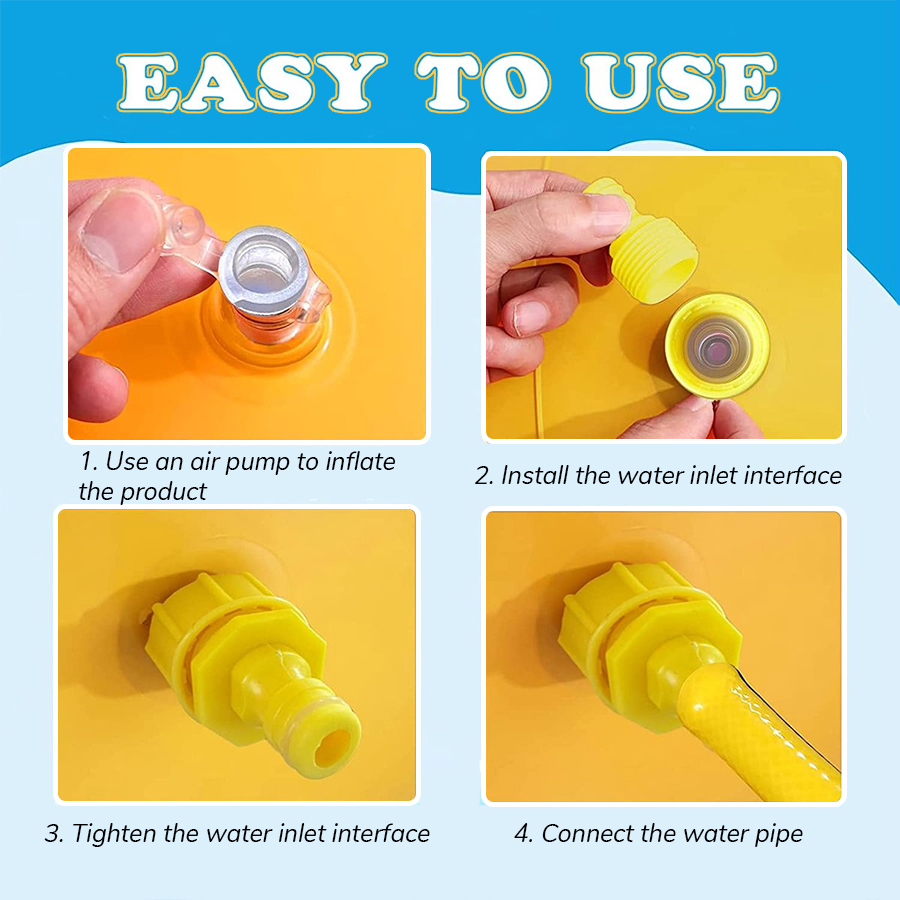 EASY TO USE

1. Use an air pump to inflate the product

2. Install the water inlet interface

3. Tighten the water inlet interface

4. Connect the water pipe