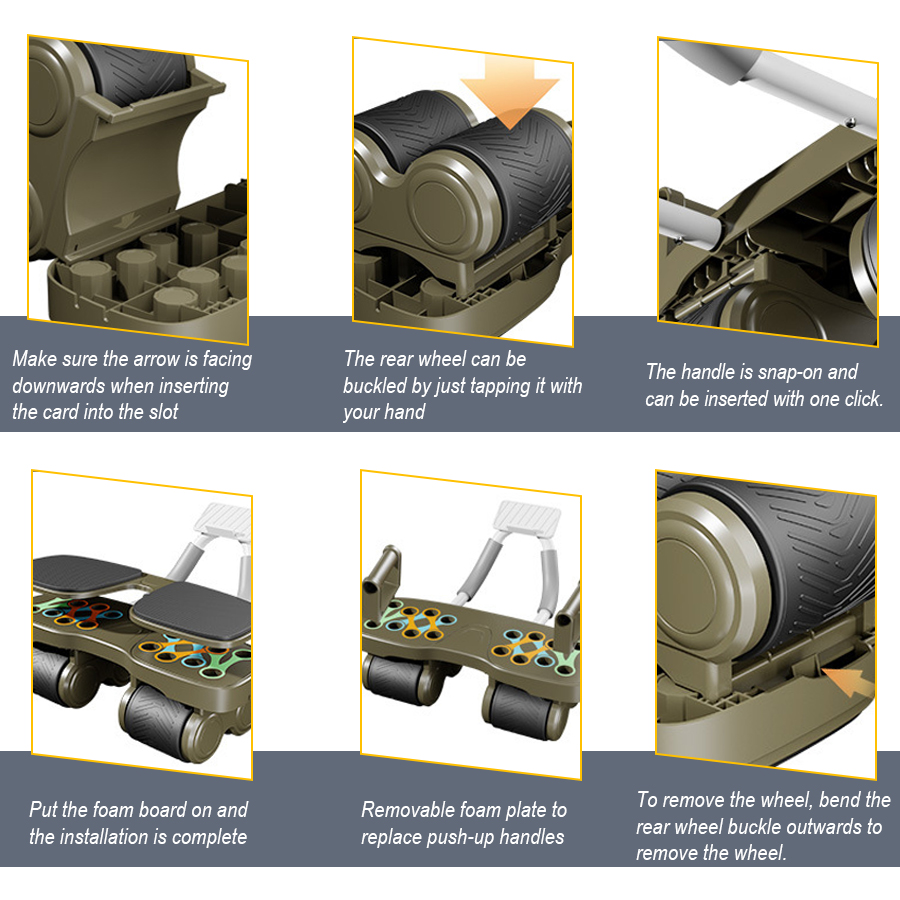 Make sure the arrow is facing downwards when inserting the card into the slot

The rear wheel can be buckled by just tapping it with your hand

The handle is snap-on and can be inserted with one click.

Put the foam board on and the installation is complete

Removable foam plate to replace push-up handles

To remove the wheel, bend the rear wheel buckle outwards to remove the wheel.