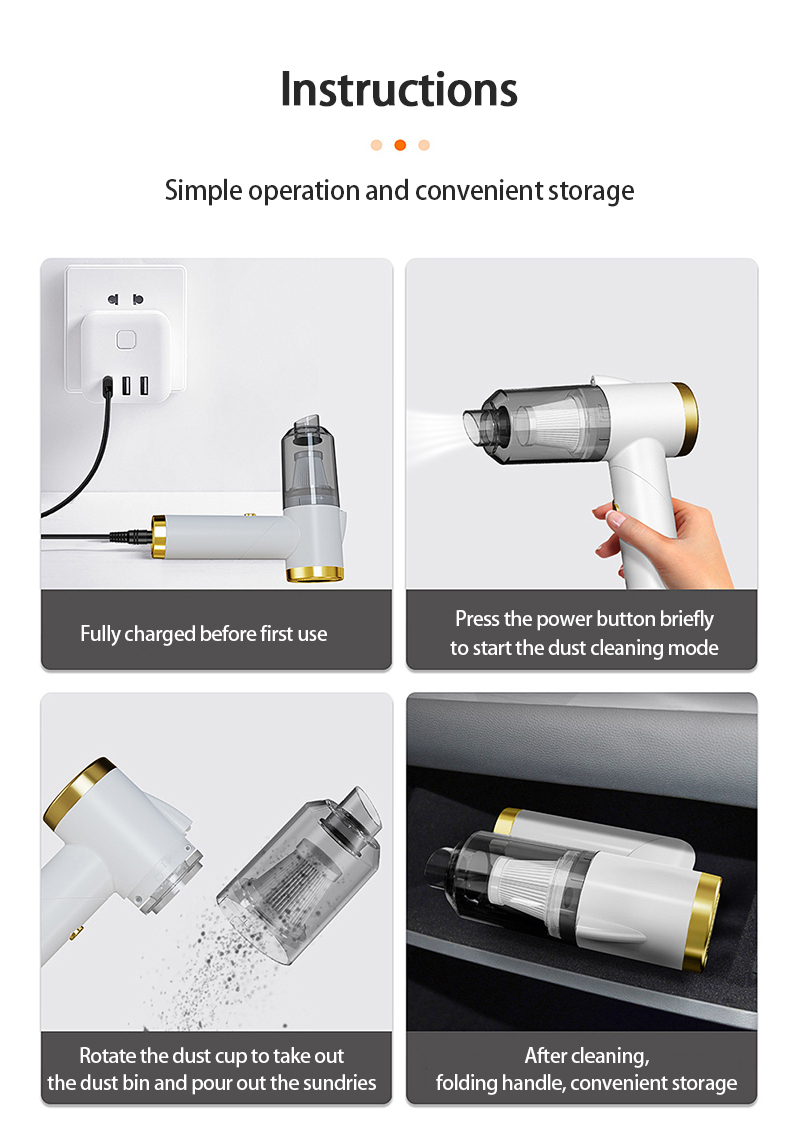 Instructions

Simple operation and convenient storage

Fully charged before first use

Press the power button briefly to start the dust cleaning mode

Rotate the dust cup to take out the dust bin and pour out the sundries

After cleaning, folding handle, convenient storage