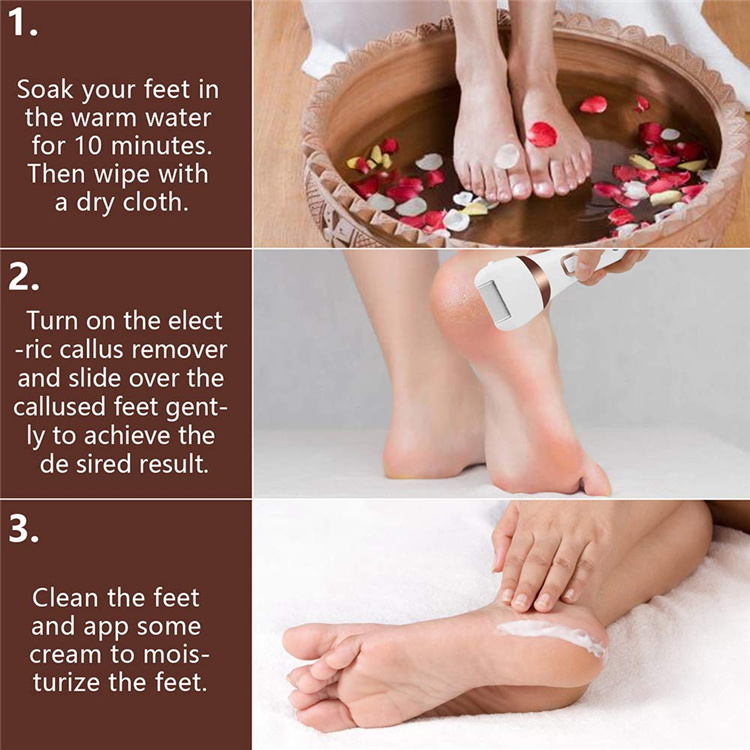 1.

Soak your feet in the warm water for 10 minutes. Then wipe with a dry cloth.

2.

Turn on the elect-ric callus remover and slide over the callused feet gently to achieve the de sired result.

3.

Clean the feet and app some cream to moisturize the feet.