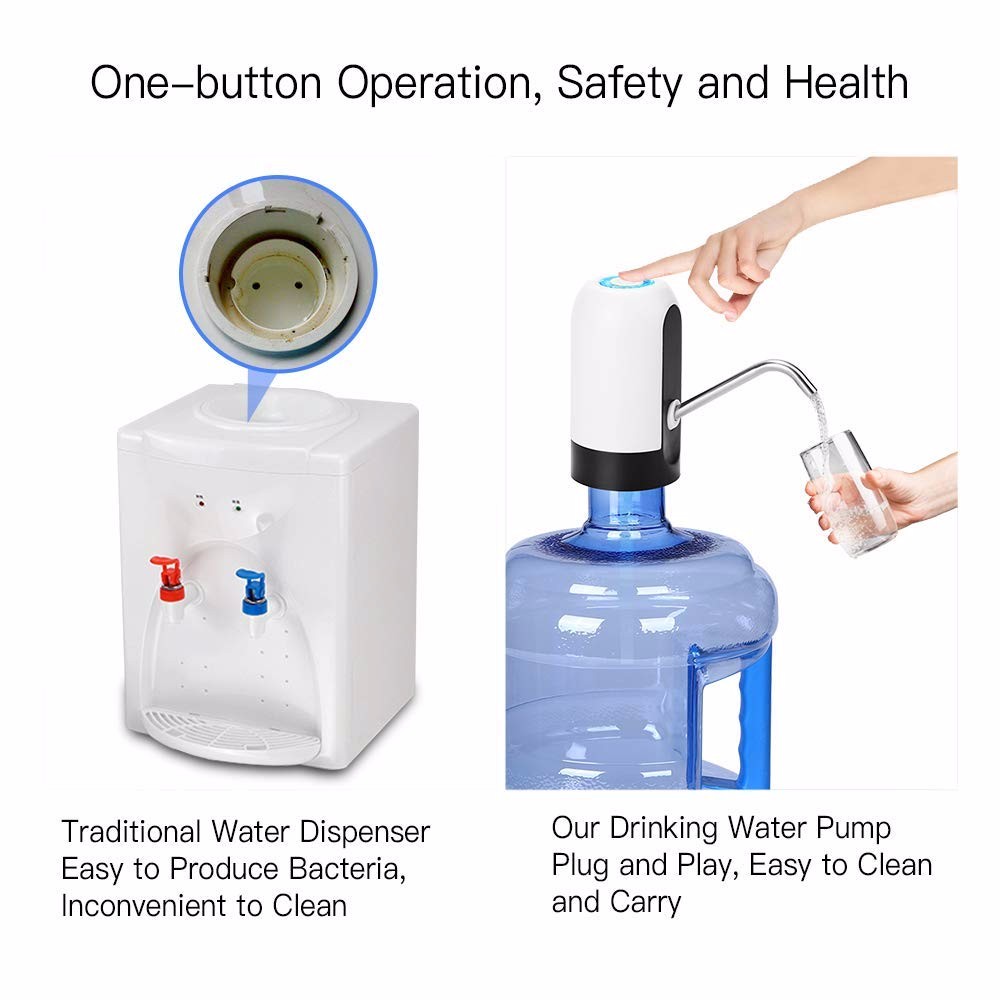 One–button Operation, Safety and Health

Traditional Water Dispenser Easy to Produce Bacteria, Inconvenient to Clean

Our Drinking Water Pump Plug and Play, Easy to Clean and Carry