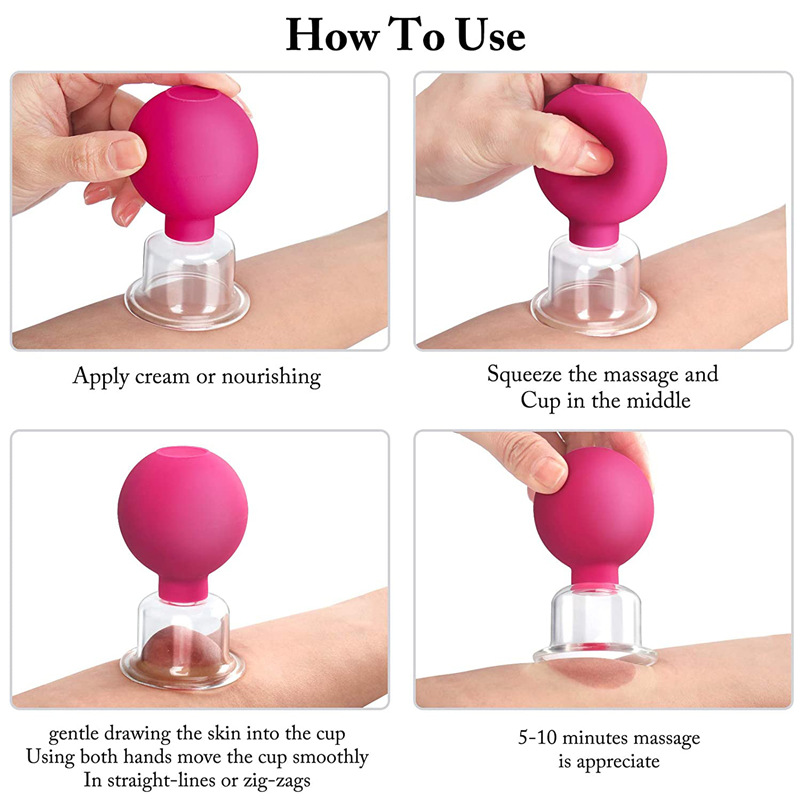 How To Use

Apply cream or nourishing

Squeeze the massage and Cup in the middle

gentle drawing the skin into the cup
Using both hands move the cup smoothly
In straight-lines or zig-zags

5-10 minutes massage is appreciate