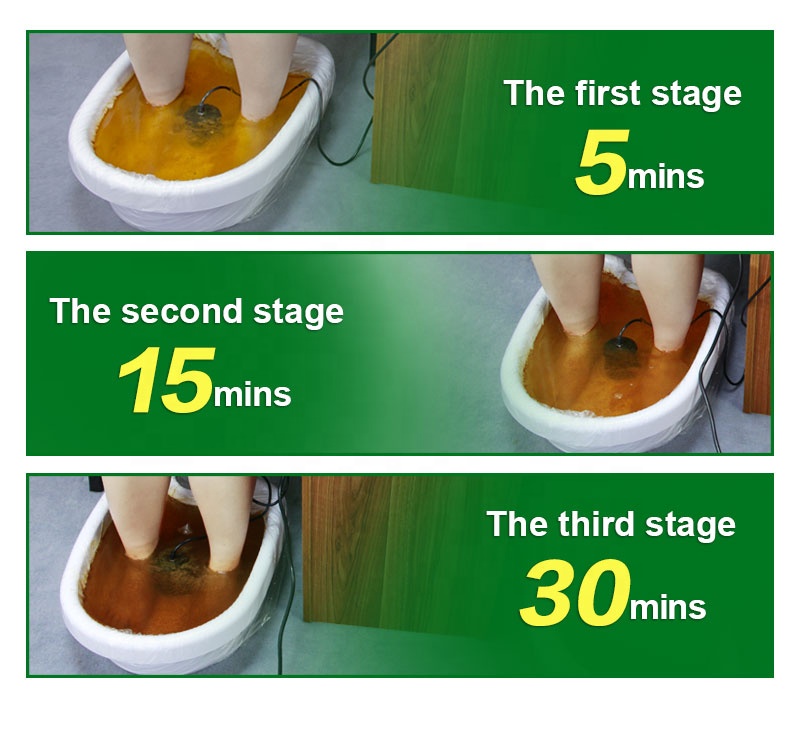 The first stage
5mins

The second stage
15mins

The third stage
30mins