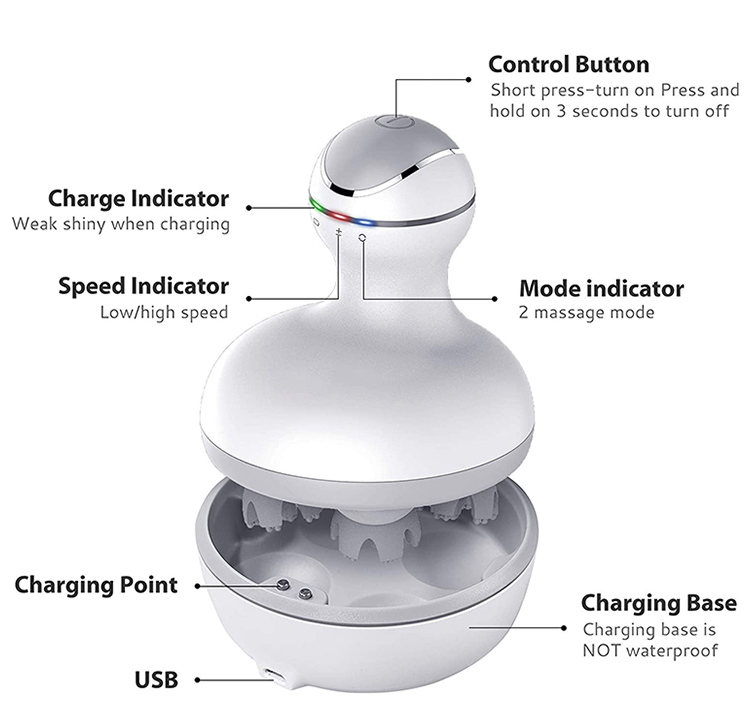 Control Button
Short press-turn on Press and hold on 3 seconds to turn off

Charge Indicator
Weak shiny when charging

Speed Indicator
Low/high speed

Mode indicator
2 massage mode

Charging Point

Charging Base
Charging base is NOT waterproof

USB