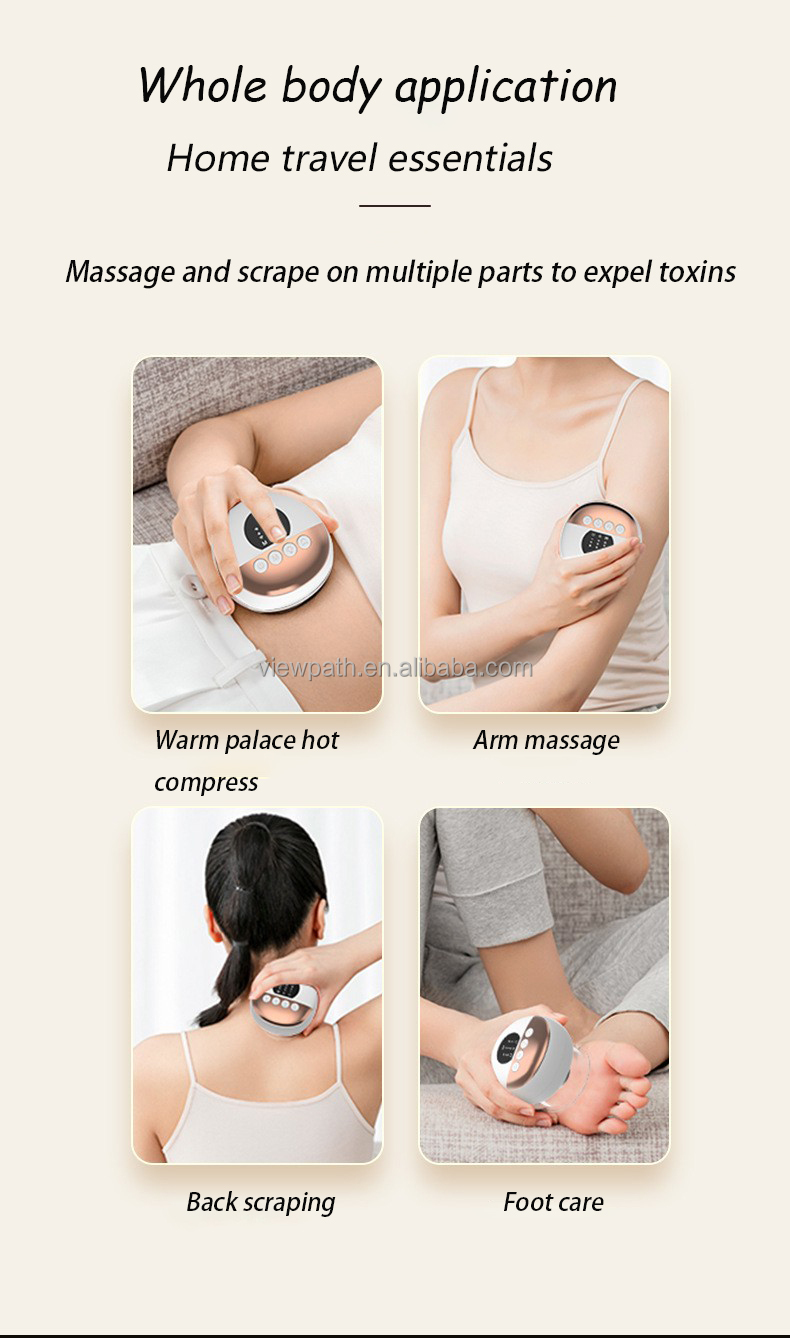 Whole body application

Home travel essentials

Massage and scrape on multiple parts to expel toxins

viewpath.en.alibaba.com

Warm palace hot compress

Arm massage

Back scraping

Foot care