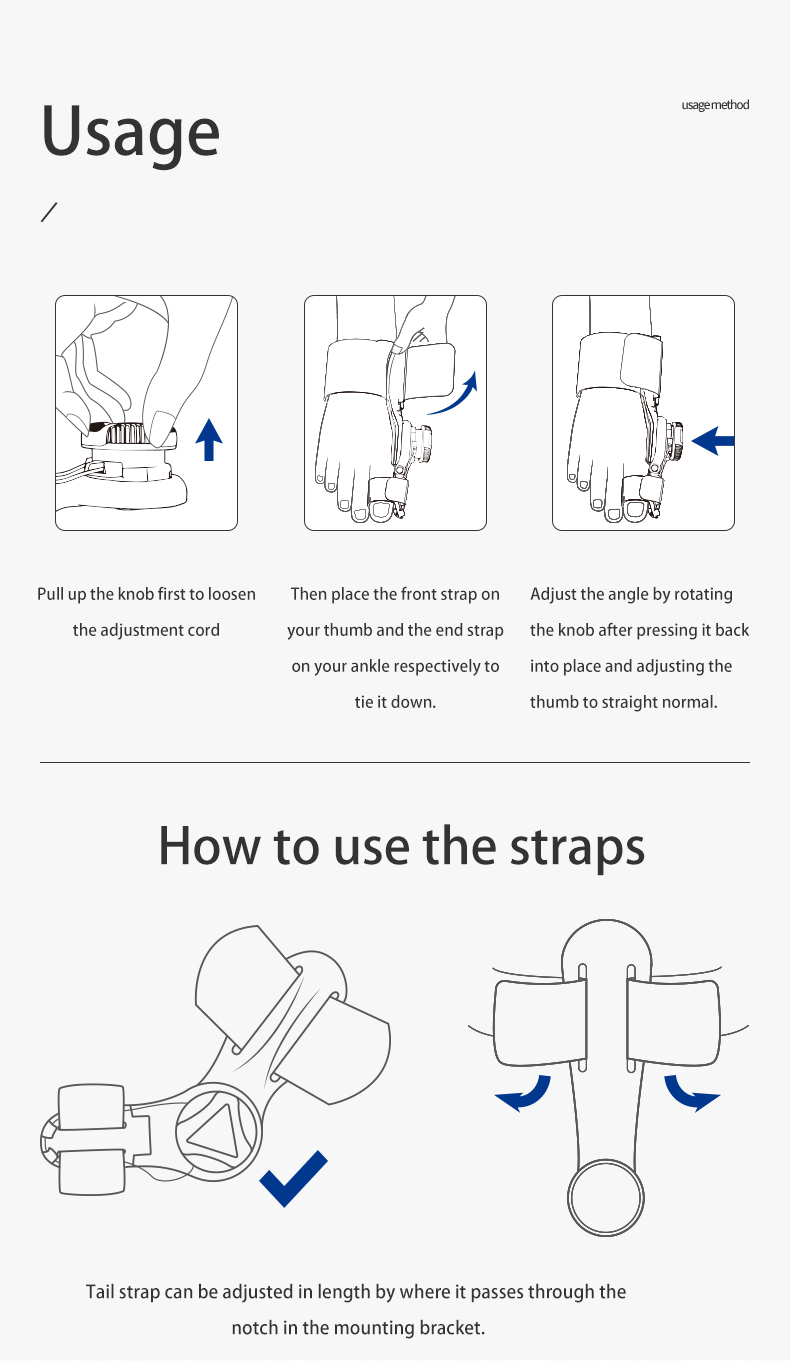 Usage

usage method

/

Pull up the knob first to loosen the adjustment cord

Then place the front strap on your thumb and the end strap on your ankle respectively to tie it down.

Adjust the angle by rotating the knob after pressing it back into place and adjusting the thumb to straight normal.

How to use the straps

Tail strap can be adjusted in length by where it passes through the notch in the mounting bracket.