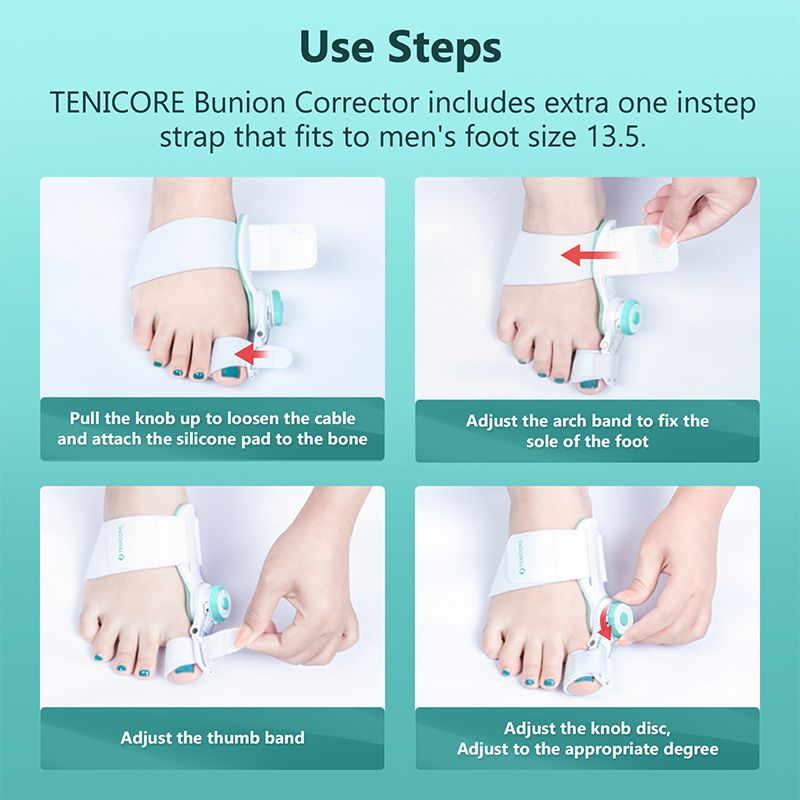 Use Steps

TENICORE Bunion Corrector includes extra one instep strap that fits to men's foot size 13.5.

Pull the knob up to loosen the cable and attach the silicone pad to the bone

Adjust the arch band to fix the sole of the foot

TENICORE

Adjust the thumb band

TENICORE

Adjust the knob disc,
Adjust to the appropriate degree