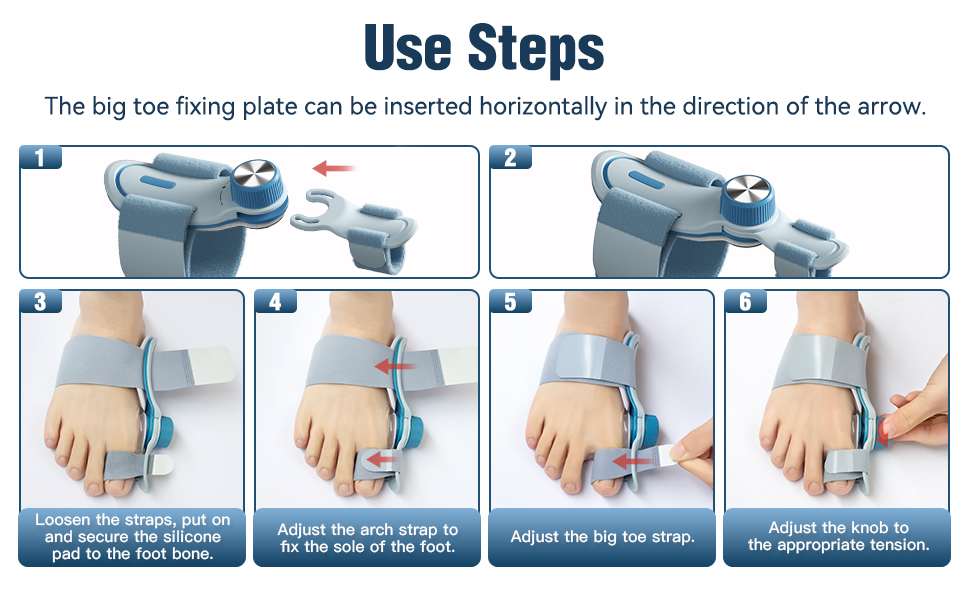 Use Steps

The big toe fixing plate can be inserted horizontally in the direction of the arrow.

1

2

3

Loosen the straps, put on and secure the silicone pad to the foot bone.

4

Adjust the arch strap to fix the sole of the foot.

5

Adjust the big toe strap.

6

Adjust the knob to the appropriate tension.