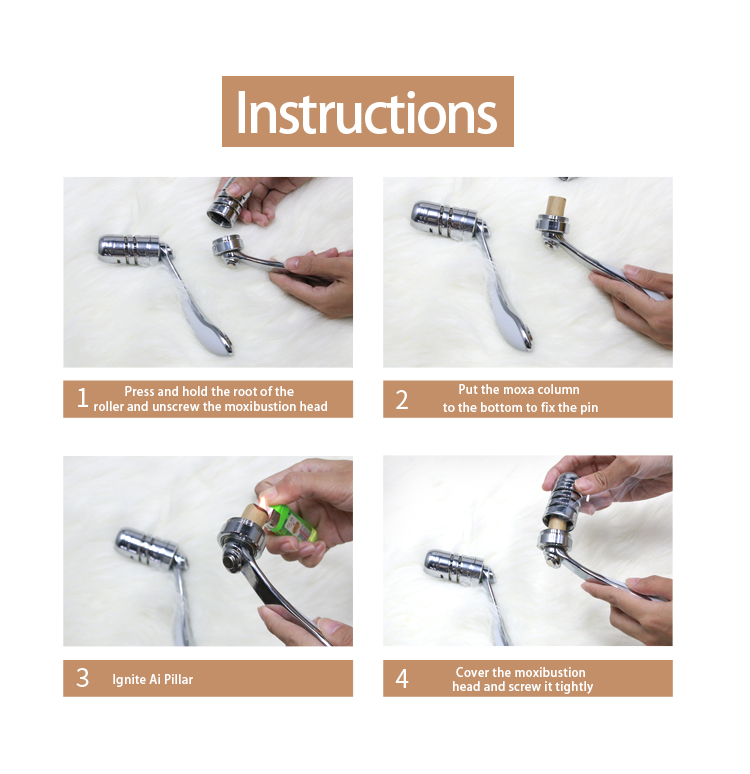 Instructions

1 Press and hold the root of the roller and unscrew the moxibustion head

2 Put the moxa column to the bottom to fix the pin

3 Ignite Ai Pillar

4 Cover the moxibustion head and screw it tightly