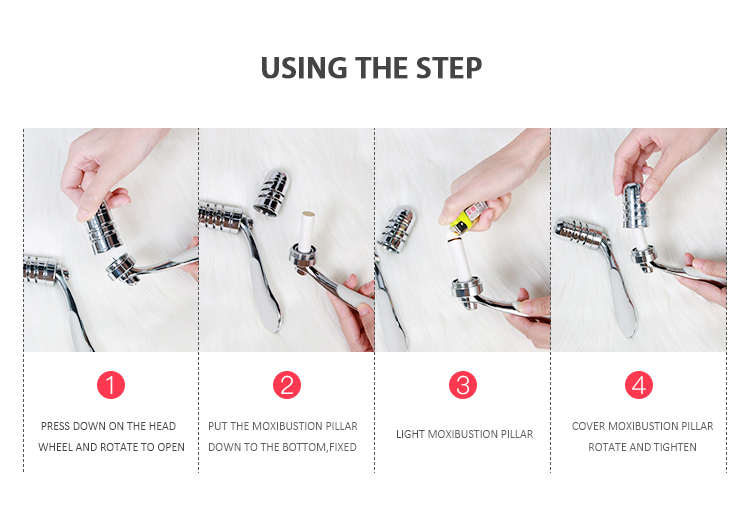 USING THE STEP

1

PRESS DOWN ON THE HEAD WHEEL AND ROTATE TO OPEN

2

PUT THE MOXIBUSTION PILLAR DOWN TO THE BOTTOM,FIXED

3

LIGHT MOXIBUSTION PILLAR

4

COVER MOXIBUSTION PILLAR ROTATE AND TIGHTEN