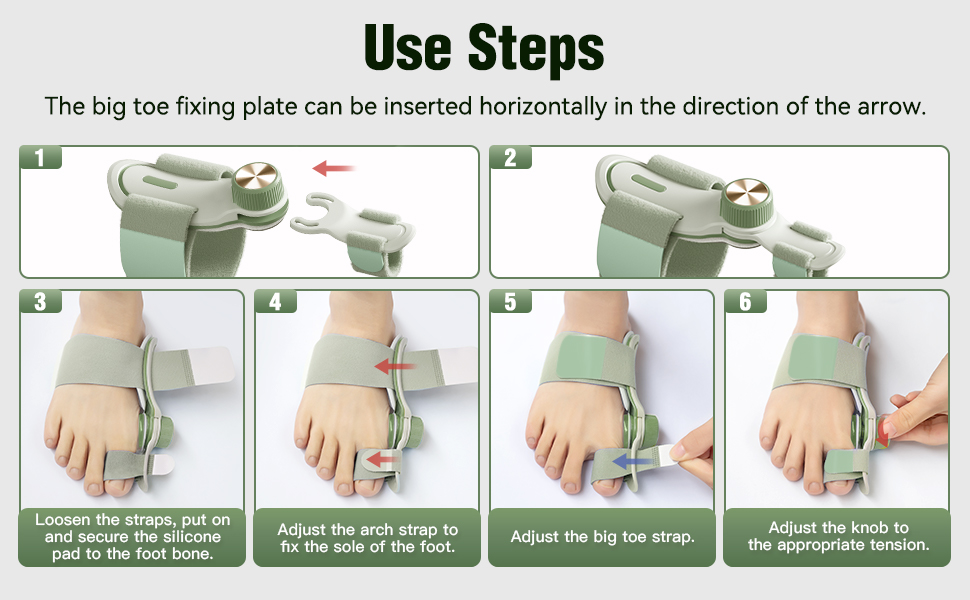 Use Steps

The big toe fixing plate can be inserted horizontally in the direction of the arrow.

1

2

3

Loosen the straps, put on and secure the silicone pad to the foot bone.

4

Adjust the arch strap to fix the sole of the foot.

5

Adjust the big toe strap.

6

Adjust the knob to the appropriate tension.