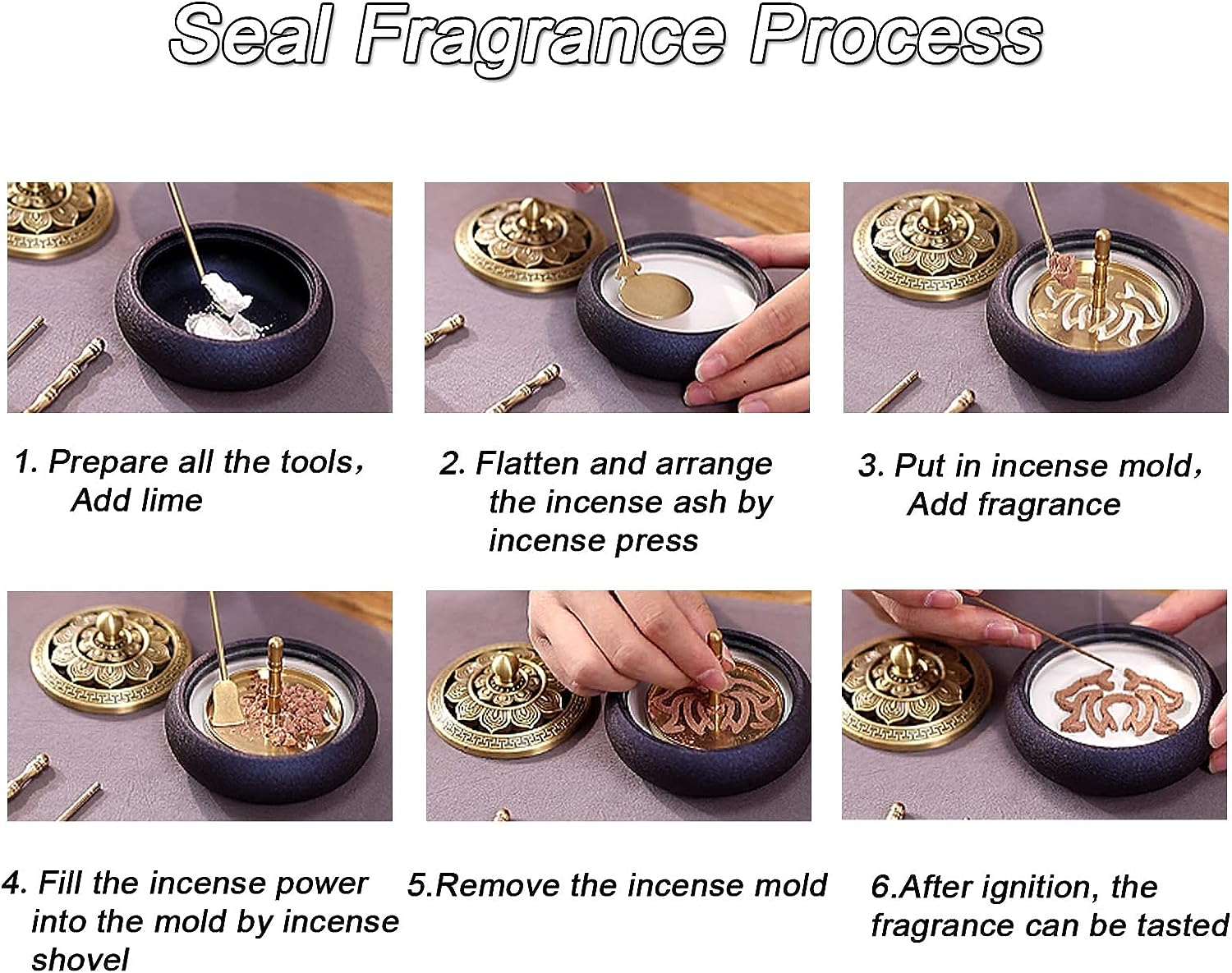 Seal Fragrance Process

1. Prepare all the tools， Add lime

2. Flatten and arrange the incense ash by incense press

3. Put in incense mold， Add fragrance

4. Fill the incense power into the mold by incense shovel

5.Remove the incense mold

6.After ignition, the fragrance can be tasted