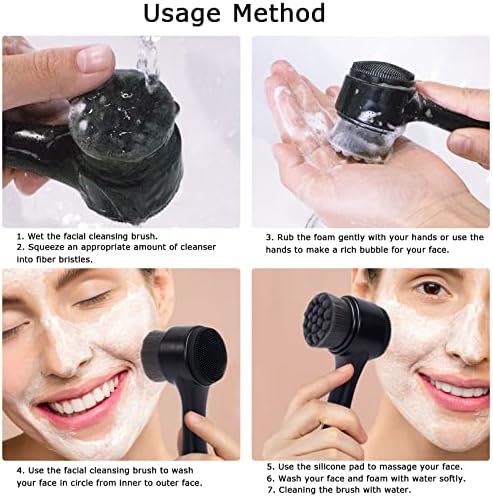 Usage Method

1. Wet the facial cleansing brush.
2. Squeeze an appropriate amount of cleanser into fiber bristles.

3. Rub the foam gently with your hands or use the hands to make a rich bubble for your face.

4. Use the facial cleansing brush to wash your face in circle from inner to outer face.

5. Use the silicone pad to massage your face.
6. Wash your face and foam with water softly.
7. Cleaning the brush with water.