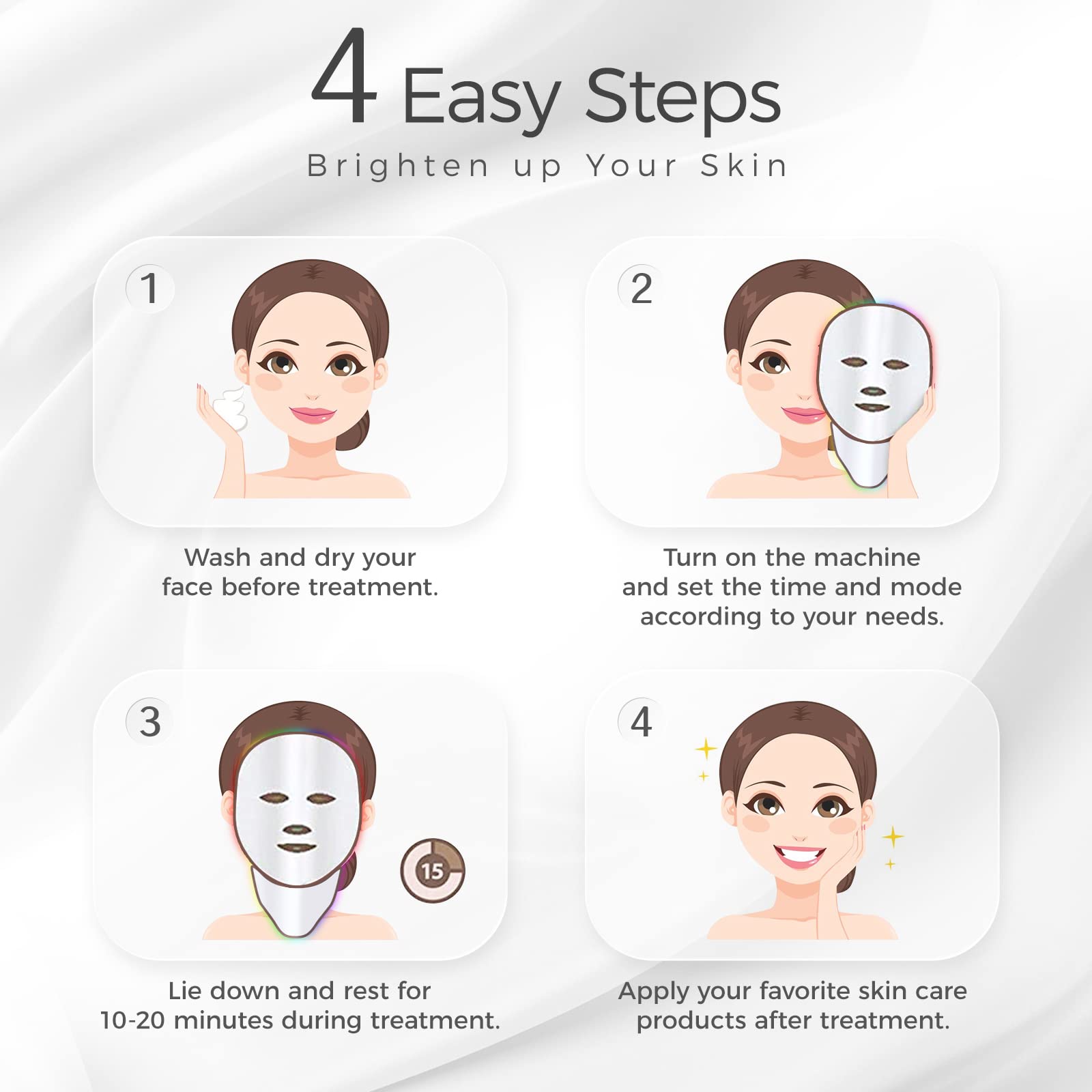 4 Easy Steps

Brighten up Your Skin

1

Wash and dry your face before treatment.

2

Turn on the machine and set the time and mode according to your needs.

3

15

Lie down and rest for 10-20 minutes during treatment.

4

Apply your favorite skin care products after treatment.