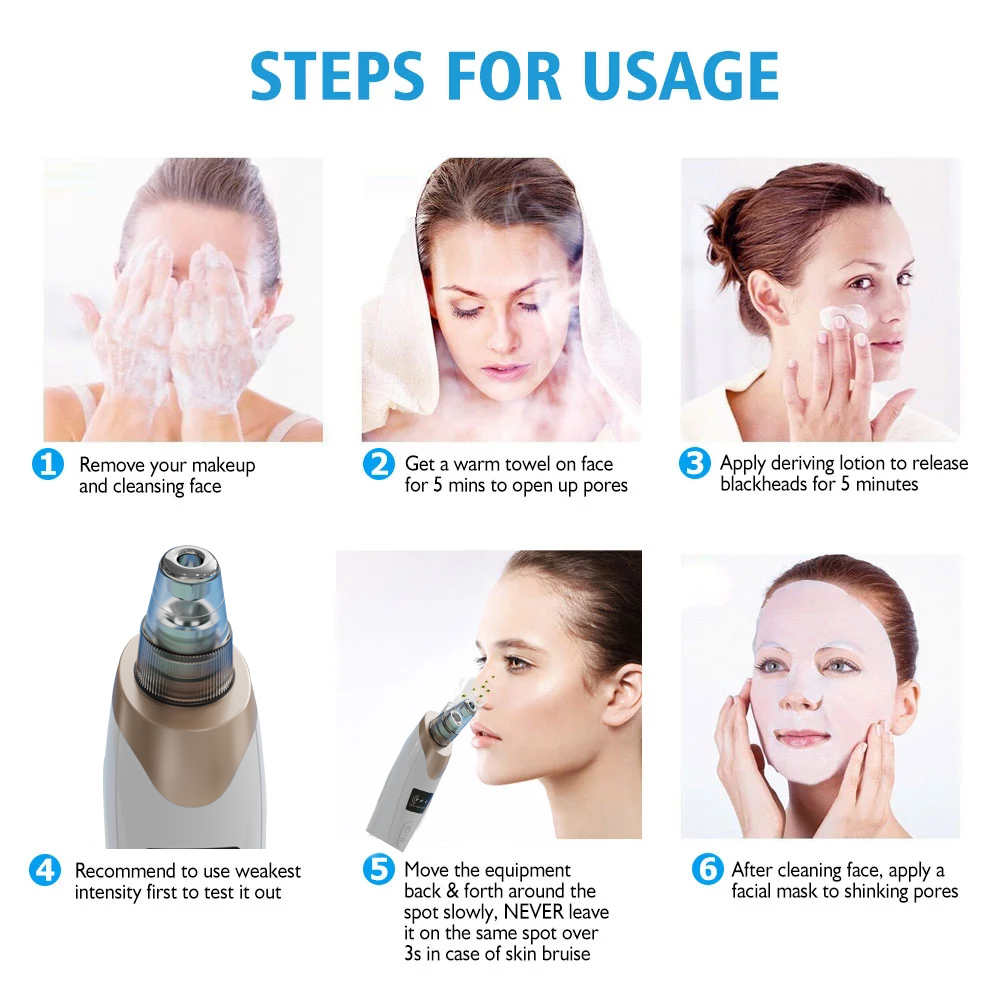 STEPS FOR USAGE

1 Remove your makeup and cleansing face

2 Get a warm towel on face for 5 mins to open up pores

3 Apply deriving lotion to release blackheads for 5 minutes

4 Recommend to use weakest intensity first to test it out

5 Move the equipment back & forth around the spot slowly, NEVER leave it on the same spot over 3s in case of skin bruise

6 After cleaning face, apply a facial mask to shinking pores