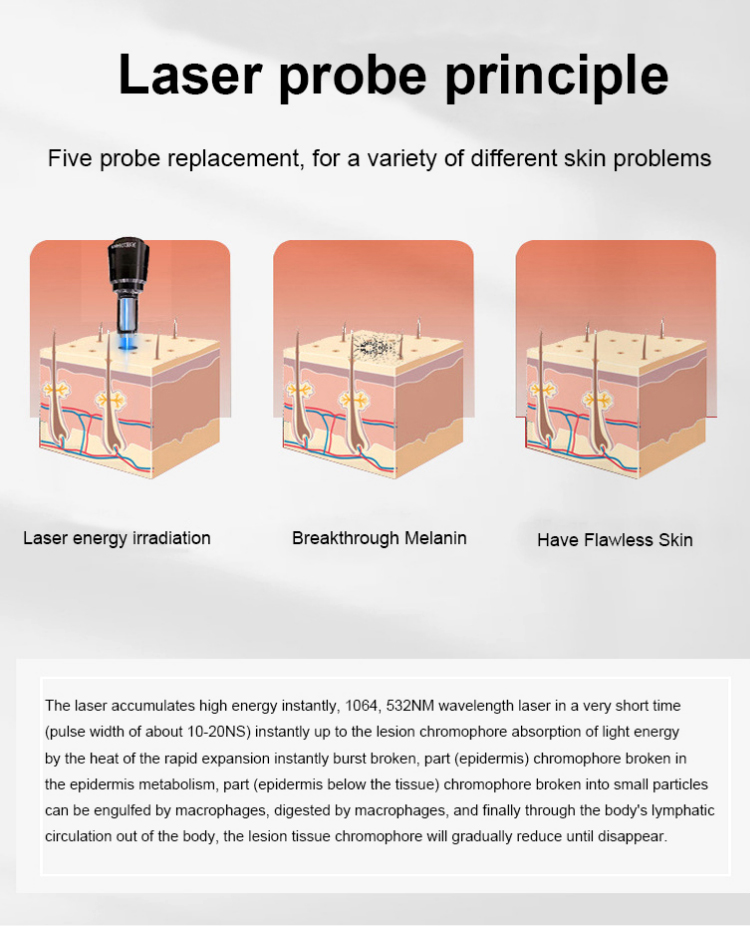 Laser probe principle

Five probe replacement, for a variety of different skin problems

Laser energy irradiation

Breakthrough Melanin

Have Flawless Skin

The laser accumulates high energy instantly, 1064, 532NM wavelength laser in a very short time (pulse width of about 10-20NS) instantly up to the lesion chromophore absorption of light energy by the heat of the rapid expansion instantly burst broken, part (epidermis) chromophore broken in the epidermis metabolism, part (epidermis below the tissue) chromophore broken into small particles can be engulfed by macrophages, digested by macrophages, and finally through the body's lymphatic circulation out of the body, the lesion tissue chromophore will gradually reduce until disappear.