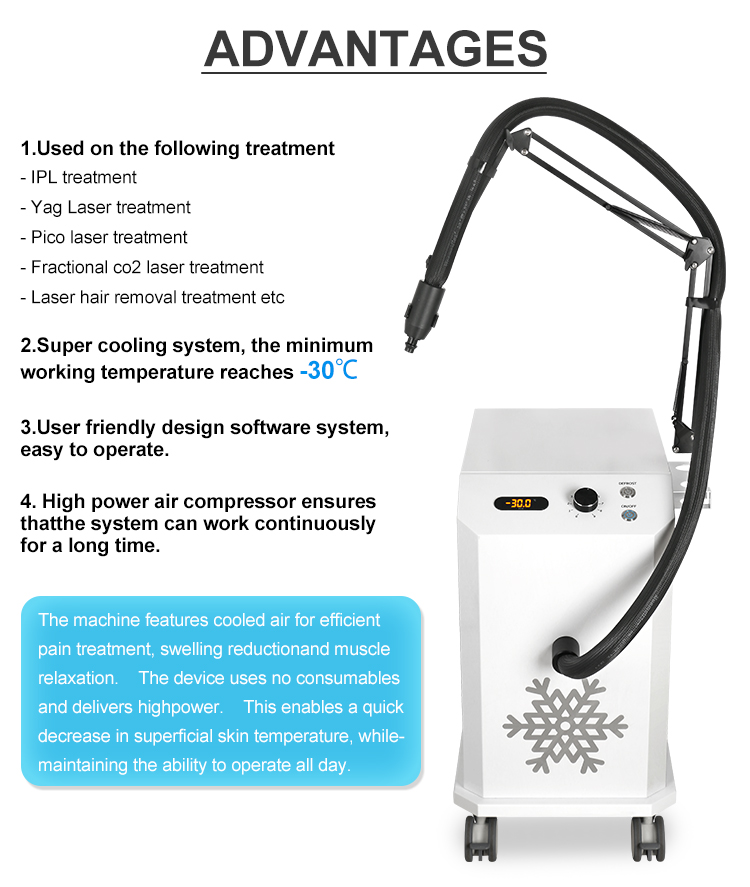 ADVANTAGES

1.Used on the following treatment
- IPL treatment
- Yag Laser treatment
- Pico laser treatment
- Fractional co2 laser treatment
- Laser hair removal treatment etc

2.Super cooling system, the minimum working temperature reaches -30℃

3.User friendly design software system, easy to operate.

4. High power air compressor ensures thatthe system can work continuously for a long time.

The machine features cooled air for efficient pain treatment, swelling reductionand muscle relaxation. The device uses no consumables and delivers highpower. This enables a quick decrease in superficial skin temperature, while-maintaining the ability to operate all day.

-30.0

DEFROST

ON/OFF