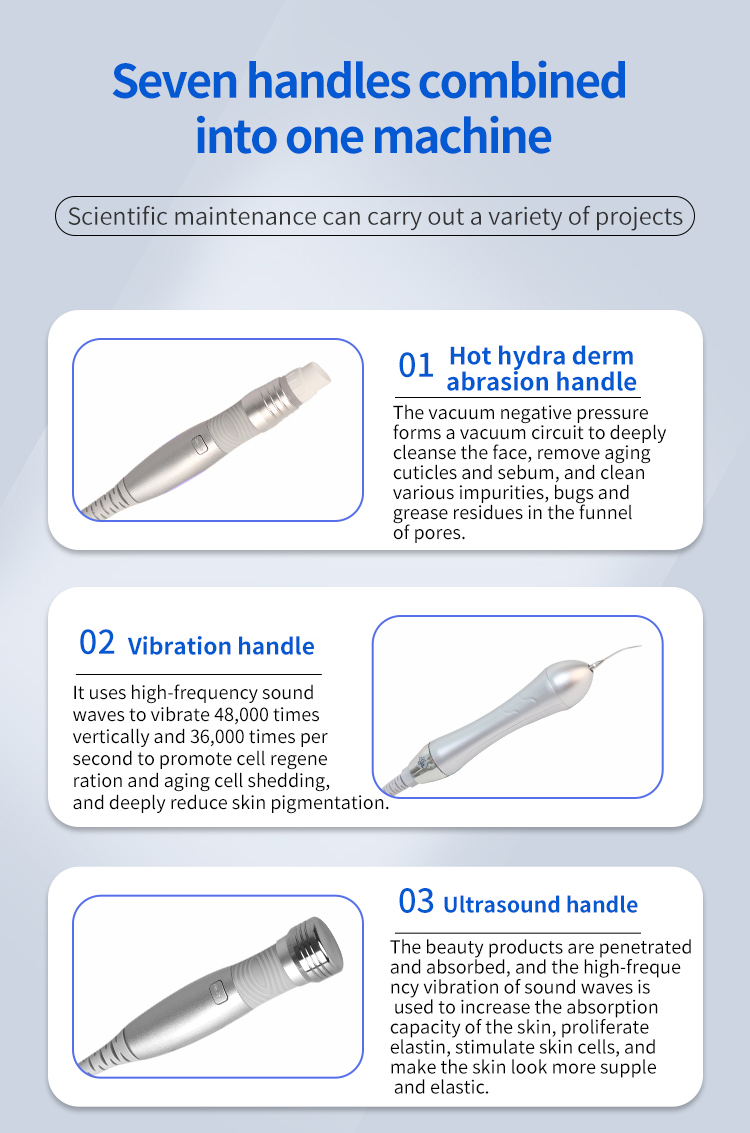 Seven handles combined into one machine

Scientific maintenance can carry out a variety of projects

01 Hot hydra derm abrasion handle

The vacuum negative pressure forms a vacuum circuit to deeply cleanse the face, remove aging cuticles and sebum, and clean various impurities, bugs and grease residues in the funnel of pores.

02 Vibration handle

It uses high-frequency sound waves to vibrate 48,000 times vertically and 36,000 times per second to promote cell regene ration and aging cell shedding, and deeply reduce skin pigmentation.

03 Ultrasound handle

The beauty products are penetrated and absorbed, and the high-freque ncy vibration of sound waves is used to increase the absorption capacity of the skin, proliferate elastin, stimulate skin cells, and make the skin look more supple and elastic.