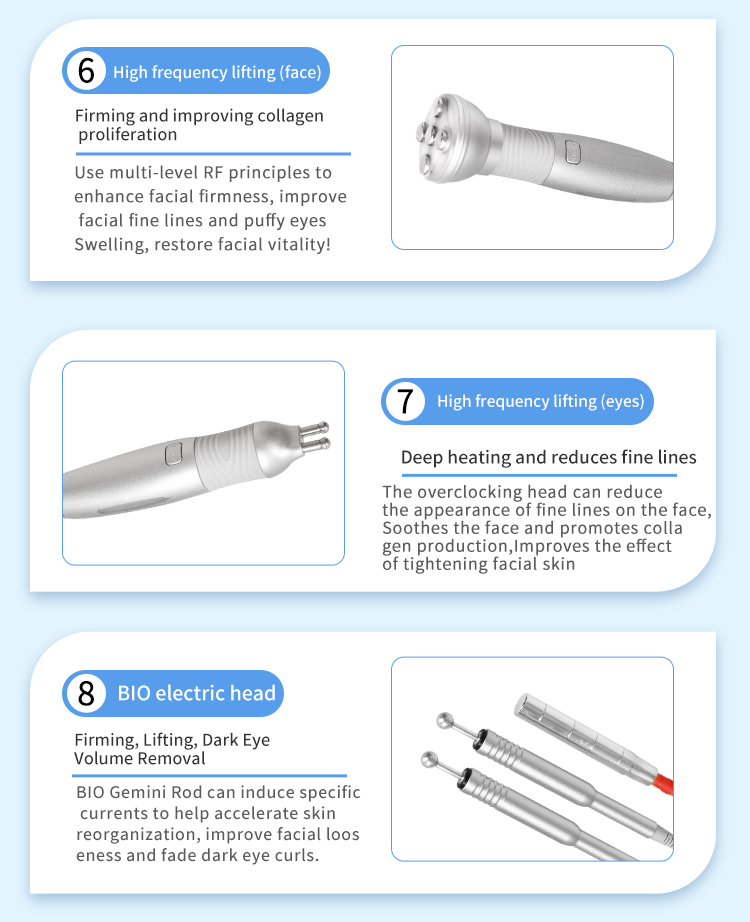 6 High frequency lifting (face)

Firming and improving collagen proliferation

Use multi-level RF principles to enhance facial firmness, improve facial fine lines and puffy eyes Swelling, restore facial vitality!

7 High frequency lifting (eyes)

Deep heating and reduces fine lines

The overclocking head can reduce the appearance of fine lines on the face, Soothes the face and promotes colla gen production,Improves the effect of tightening facial skin

8 BIO electric head

Firming, Lifting, Dark Eye Volume Removal

BIO Gemini Rod can induce specific currents to help accelerate skin reorganization, improve facial loos eness and fade dark eye curls.