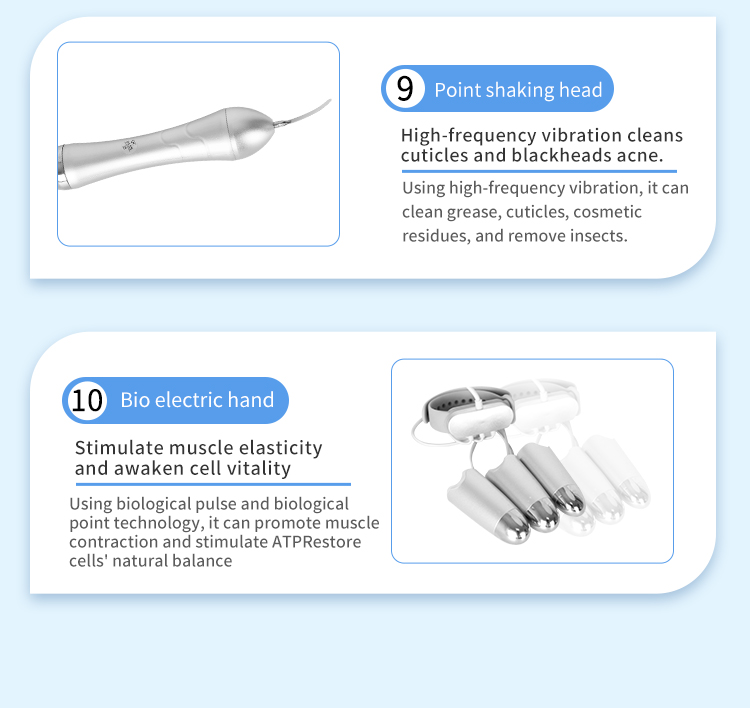 9 Point shaking head

High-frequency vibration cleans cuticles and blackheads acne.

Using high-frequency vibration, it can clean grease, cuticles, cosmetic residues, and remove insects.

10 Bio electric hand

Stimulate muscle elasticity and awaken cell vitality

Using biological pulse and biological point technology, it can promote muscle contraction and stimulate ATPRestore cells' natural balance