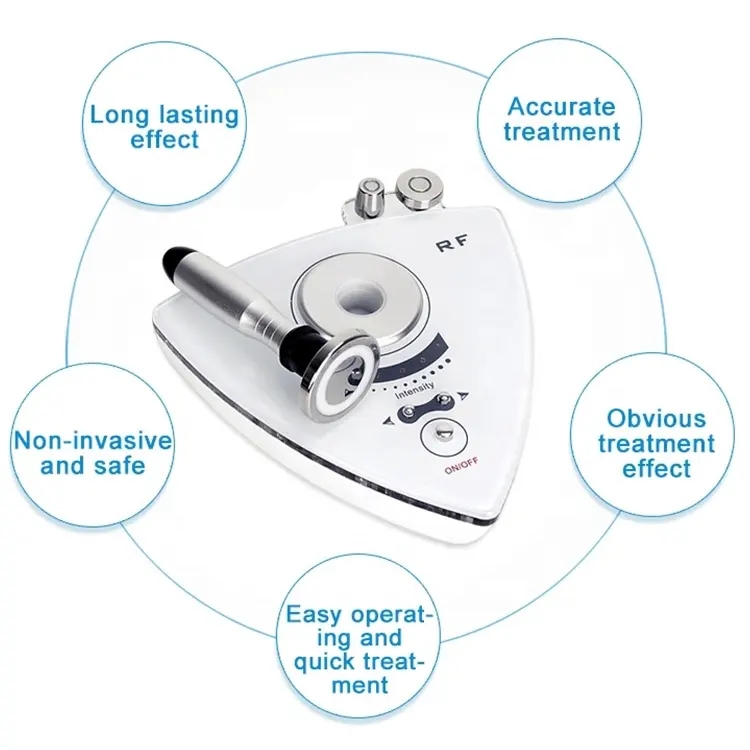 Long lasting effect

Accurate treatment

RF

Intensity

ON/OFF

Non-invasive and safe

Obvious treatment effect

Easy operating and quick treatment