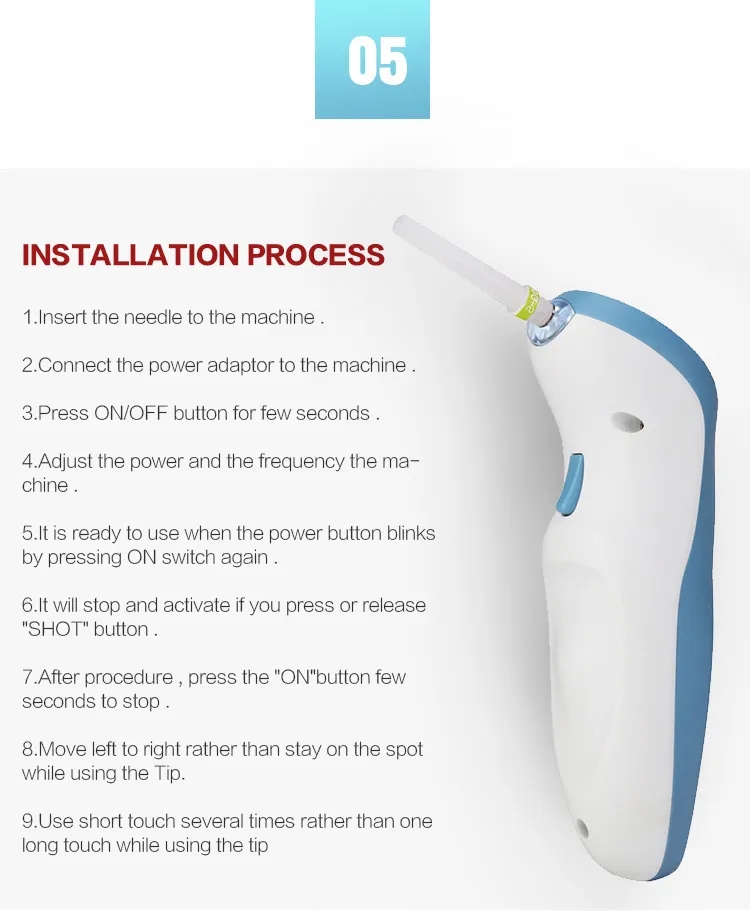 05

INSTALLATION PROCESS

1.Insert the needle to the machine .

2.Connect the power adaptor to the machine .

3.Press ON/OFF button for few seconds .

4.Adjust the power and the frequency the machine .

5.It is ready to use when the power button blinks by pressing ON switch again .

6.It will stop and activate if you press or release "SHOT" button .

7.After procedure , press the "ON"button few seconds to stop .

8.Move left to right rather than stay on the spot while using the Tip.

9.Use short touch several times rather than one long touch while using the tip