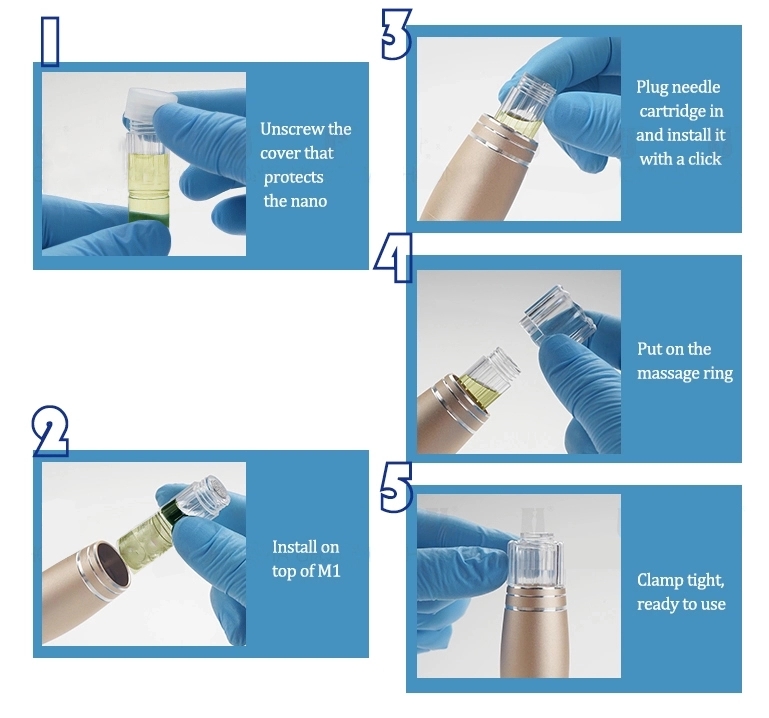 1

Unscrew the cover that protects the nano

2

Install on top of M1

3

Plug needle cartridge in and install it with a click

4

Put on the massage ring

5

Clamp tight, ready to use