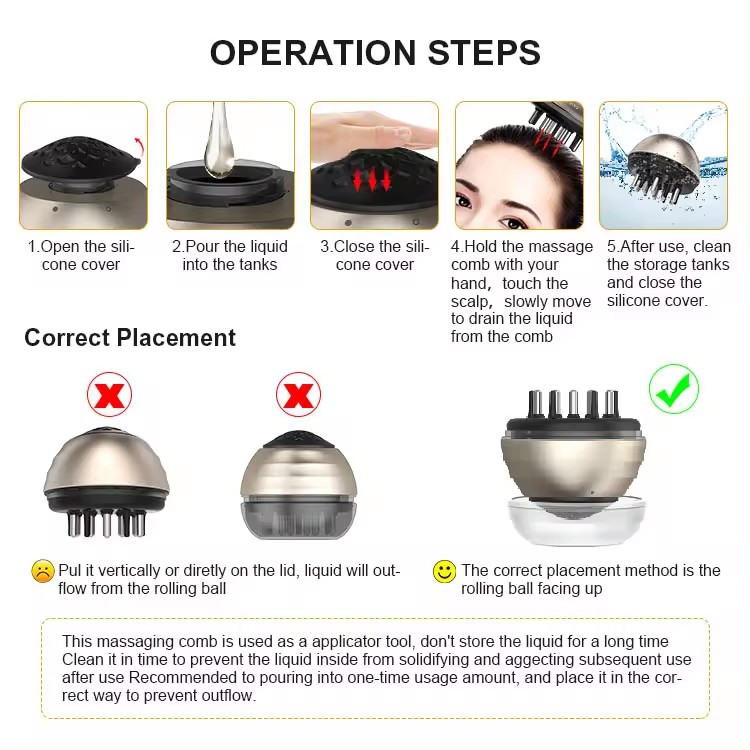 OPERATION STEPS

1.Open the silicone cover

2.Pour the liquid into the tanks

3.Close the silicone cover

4.Hold the massage comb with your hand, touch the scalp, slowly move to drain the liquid from the comb

5.After use, clean the storage tanks and close the silicone cover.

Correct Placement

Pul it vertically or diretly on the lid, liquid will outflow from the rolling ball

The correct placement method is the rolling ball facing up

This massaging comb is used as a applicator tool, don't store the liquid for a long time Clean it in time to prevent the liquid inside from solidifying and aggecting subsequent use after use Recommended to pouring into one-time usage amount, and place it in the correct way to prevent outflow.