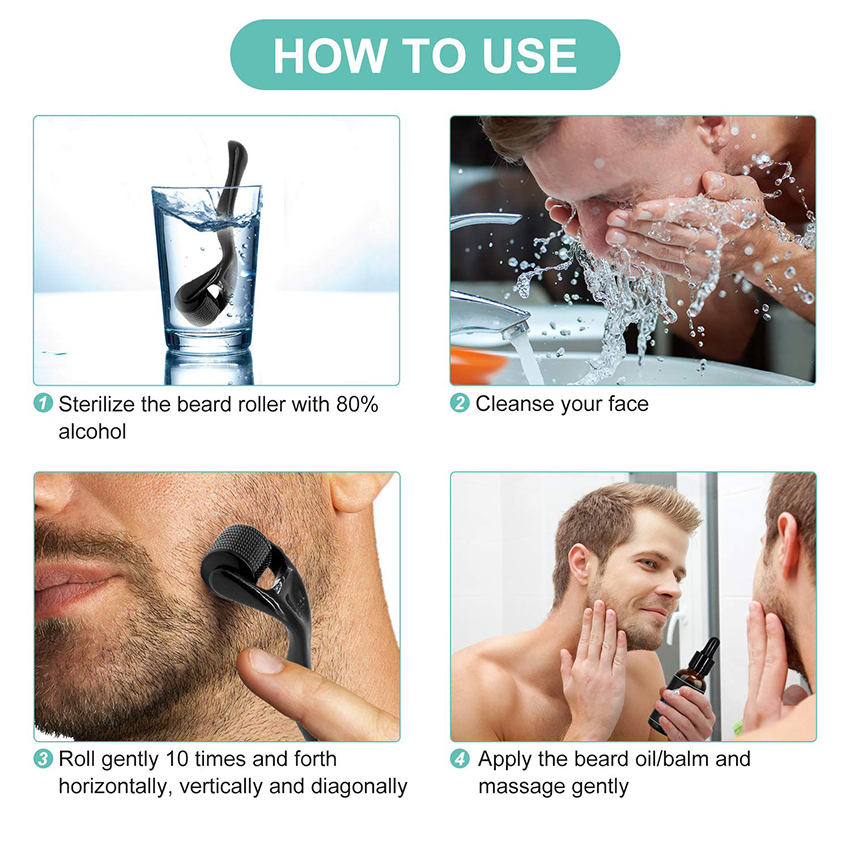 HOW TO USE

1 Sterilize the beard roller with 80% alcohol

2 Cleanse your face

3 Roll gently 10 times and forth horizontally, vertically and diagonally

4 Apply the beard oil/balm and massage gently