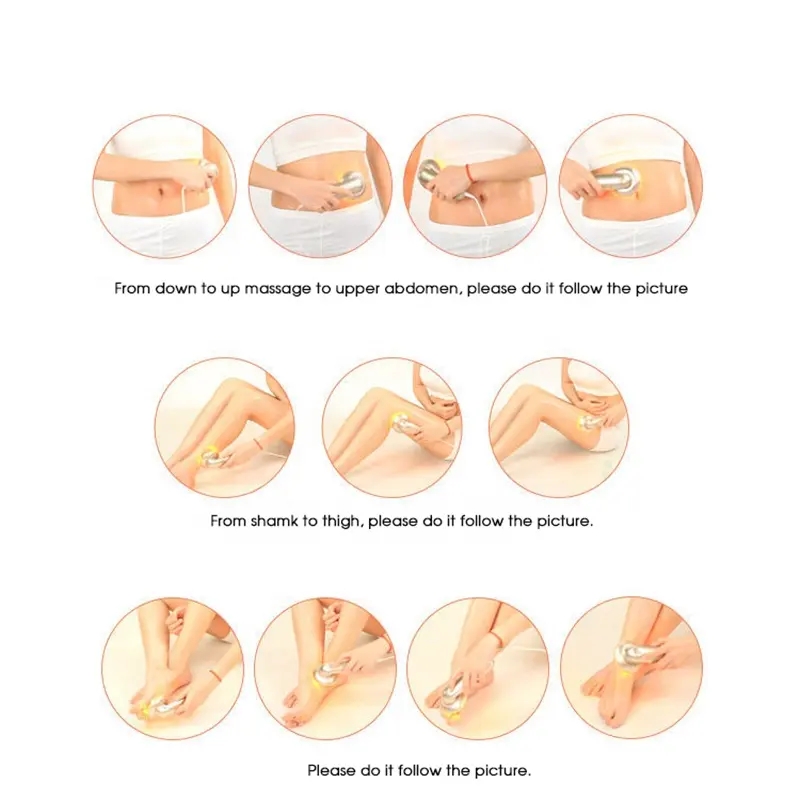 From down to up massage to upper abdomen, please do it follow the picture

From shamk to thigh, please do it follow the picture.

Please do it follow the picture.