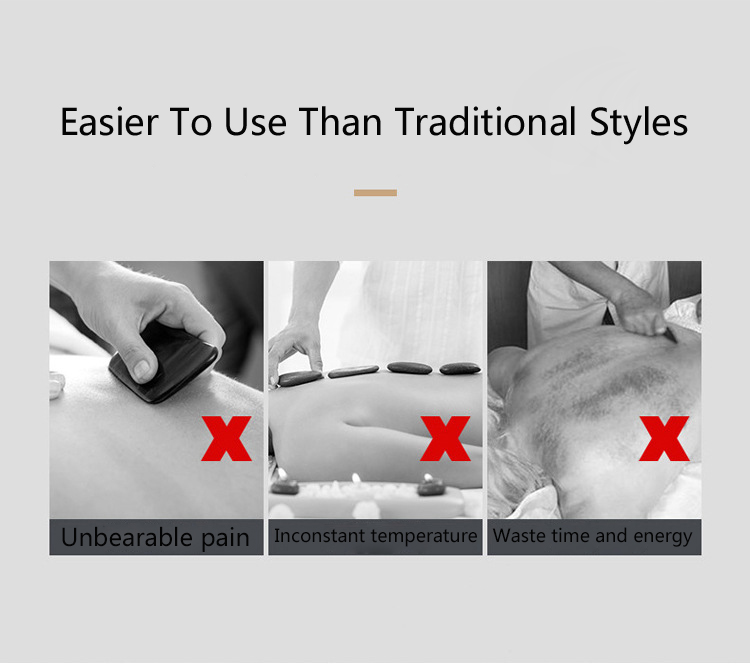 Easier To Use Than Traditional Styles

Unbearable pain

Inconstant temperature

Waste time and energy