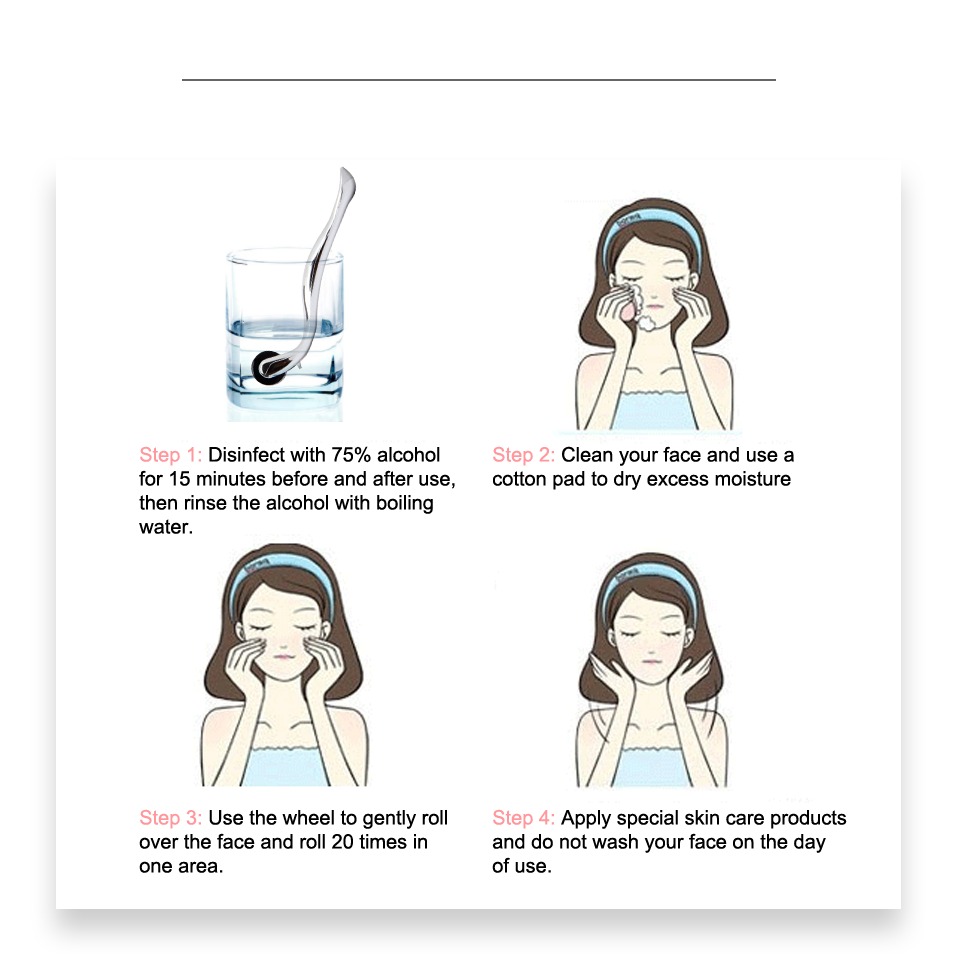 Step 1: Disinfect with 75% alcohol for 15 minutes before and after use, then rinse the alcohol with boiling water.

Step 2: Clean your face and use a cotton pad to dry excess moisture

Step 3: Use the wheel to gently roll over the face and roll 20 times in one area.

Step 4: Apply special skin care products and do not wash your face on the day of use.