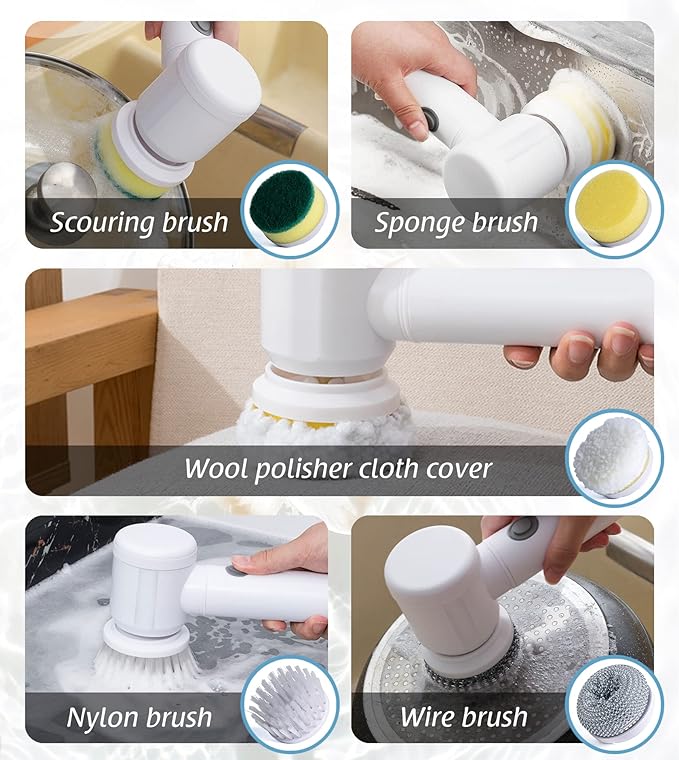 Scouring brush

Sponge brush

Wool polisher cloth cover

Nylon brush

Wire brush