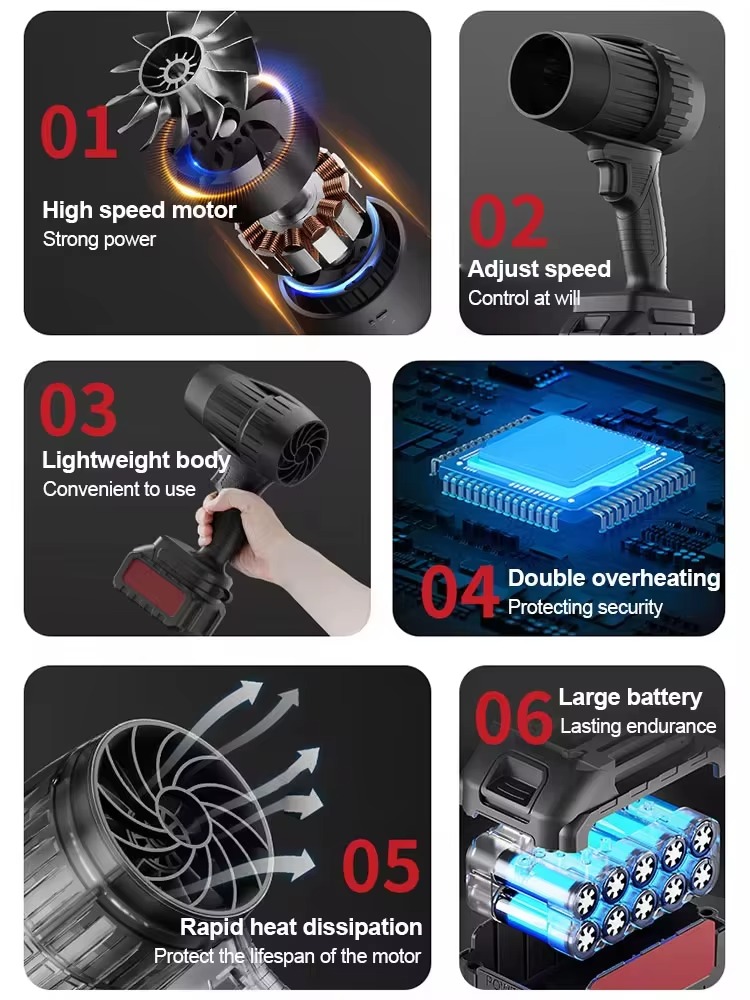 01
High speed motor
Strong power

02
Adjust speed
Control at will

03
Lightweight body
Convenient to use

04
Double overheating
Protecting security

05
Rapid heat dissipation
Protect the lifespan of the motor

06
Large battery
Lasting endurance