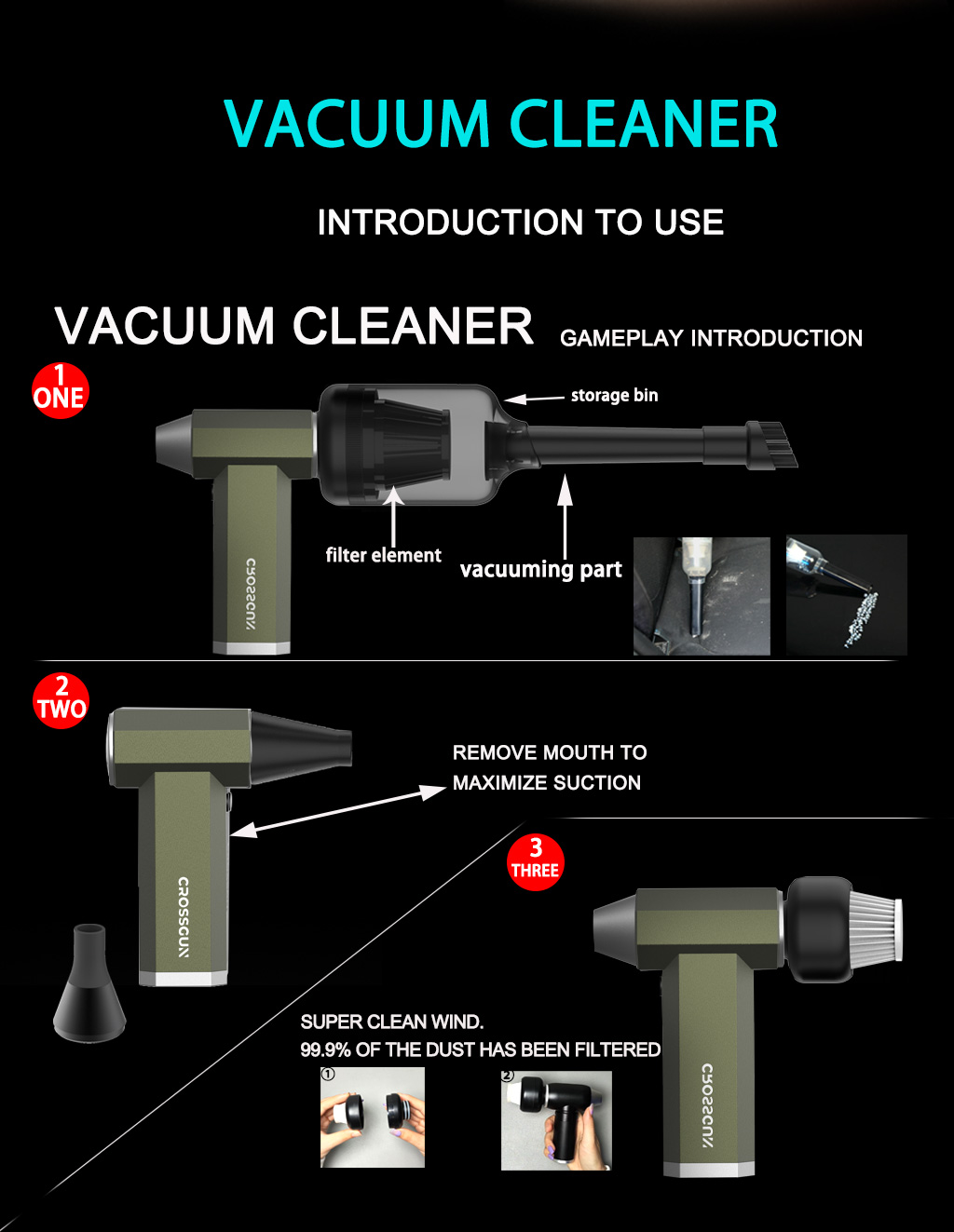 VACUUM CLEANER

INTRODUCTION TO USE

VACUUM CLEANER GAMEPLAY INTRODUCTION

1 ONE

storage bin

filter element

vacuuming part

CROSSGUN

2 TWO

REMOVE MOUTH TO MAXIMIZE SUCTION

CROSSGUN

3 THREE

SUPER CLEAN WIND.
99.9% OF THE DUST HAS BEEN FILTERED

①

②

CROSSGUN