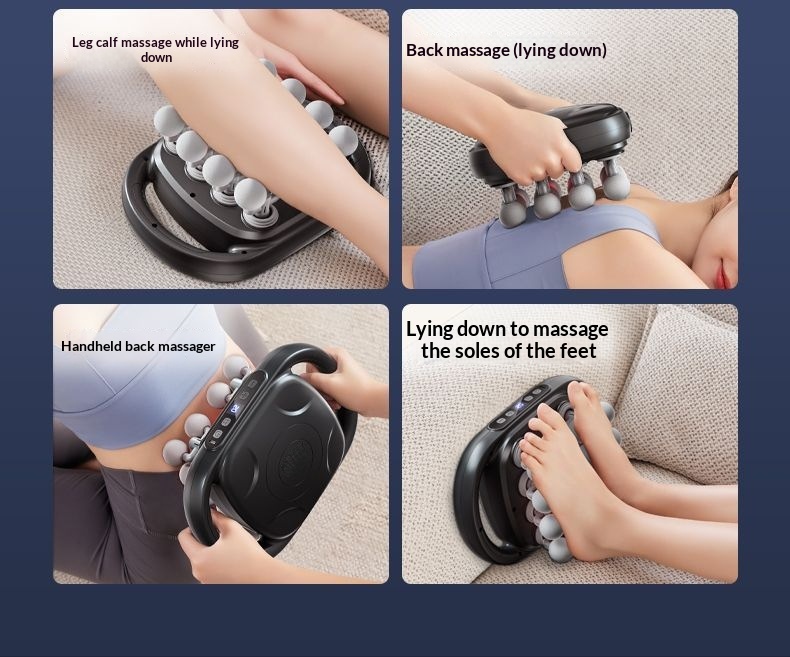 Leg calf massage while lying down

Back massage (lying down)

Handheld back massager

Lying down to massage the soles of the feet