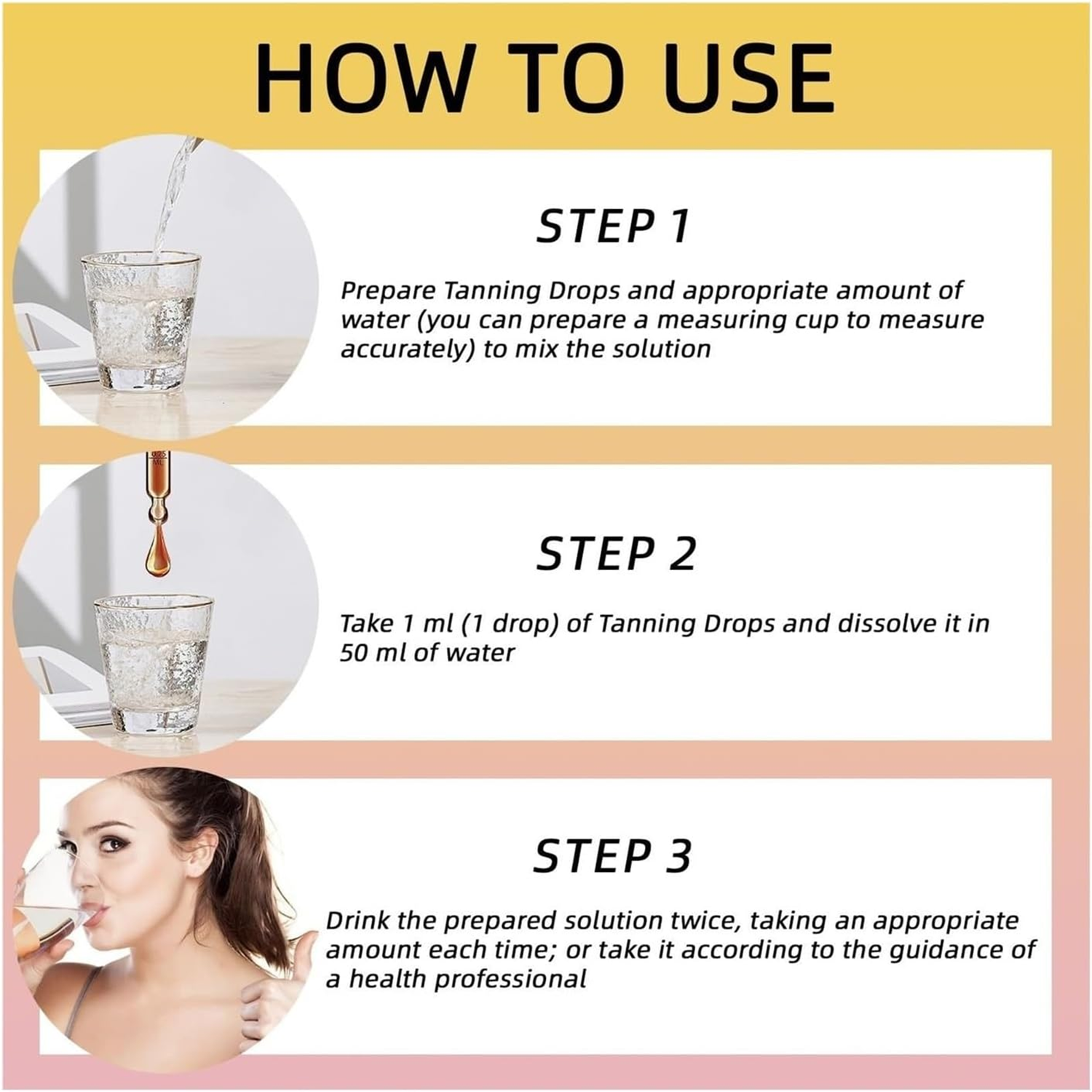 HOW TO USE

STEP 1

Prepare Tanning Drops and appropriate amount of water (you can prepare a measuring cup to measure accurately) to mix the solution

0.25 ML

STEP 2

Take 1 ml (1 drop) of Tanning Drops and dissolve it in 50 ml of water

STEP 3

Drink the prepared solution twice, taking an appropriate amount each time; or take it according to the guidance of a health professional