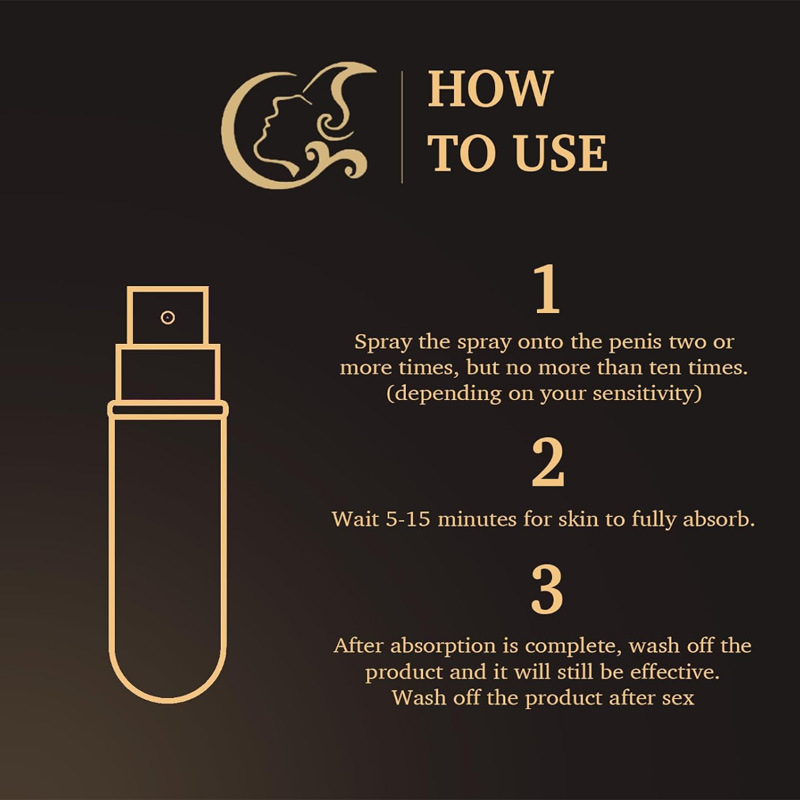 HOW
TO USE

1

Spray the spray onto the penis two or more times, but no more than ten times. (depending on your sensitivity)

2

Wait 5-15 minutes for skin to fully absorb.

3

After absorption is complete, wash off the product and it will still be effective. Wash off the product after sex