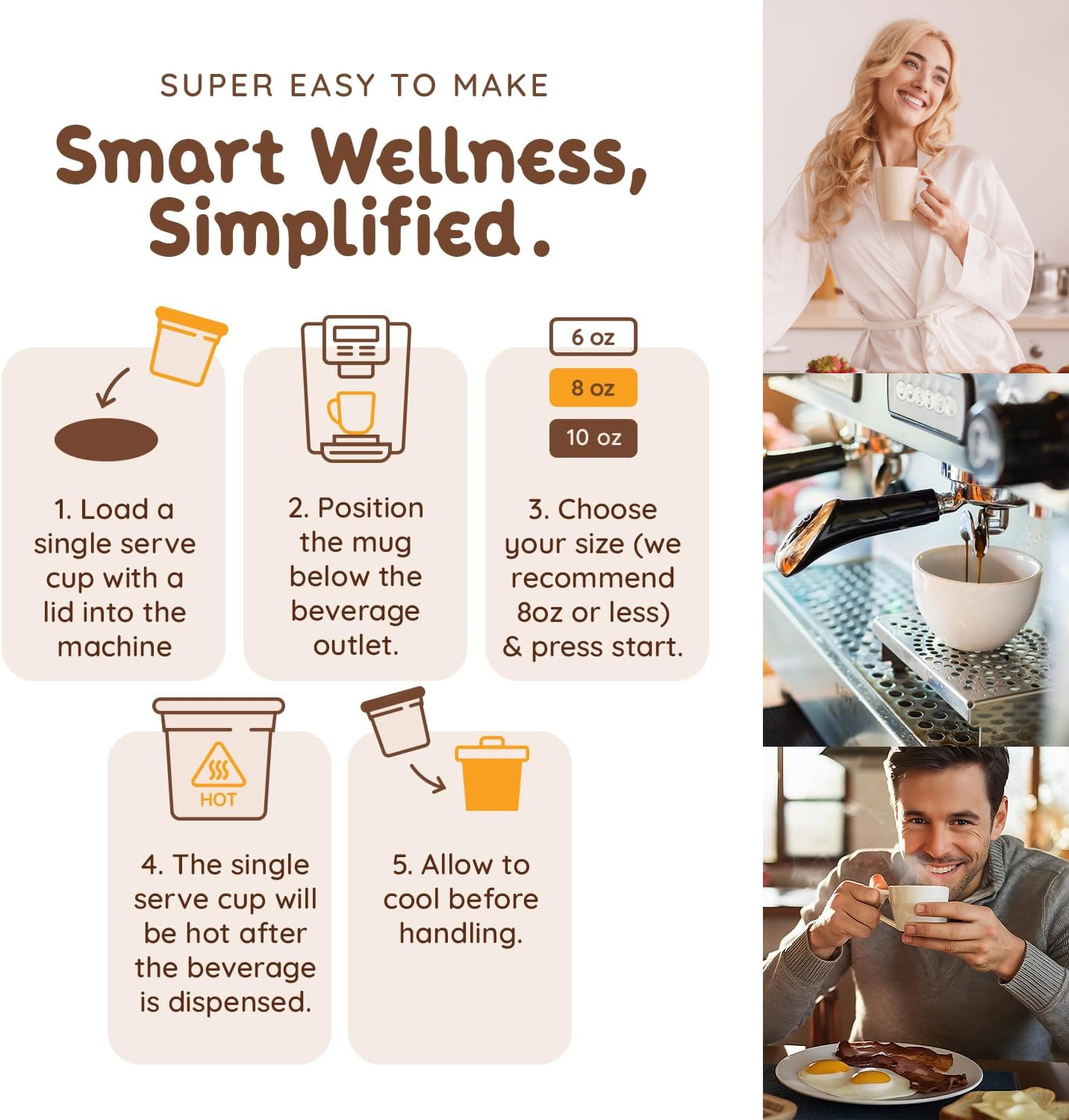 SUPER EASY TO MAKE

Smart Wellness, Simplified.

1. Load a single serve cup with a lid into the machine

2. Position the mug below the beverage outlet.

6 oz

8 oz

10 oz

3. Choose your size (we recommend 8oz or less) & press start.

HOT

4. The single serve cup will be hot after the beverage is dispensed.

5. Allow to cool before handling.