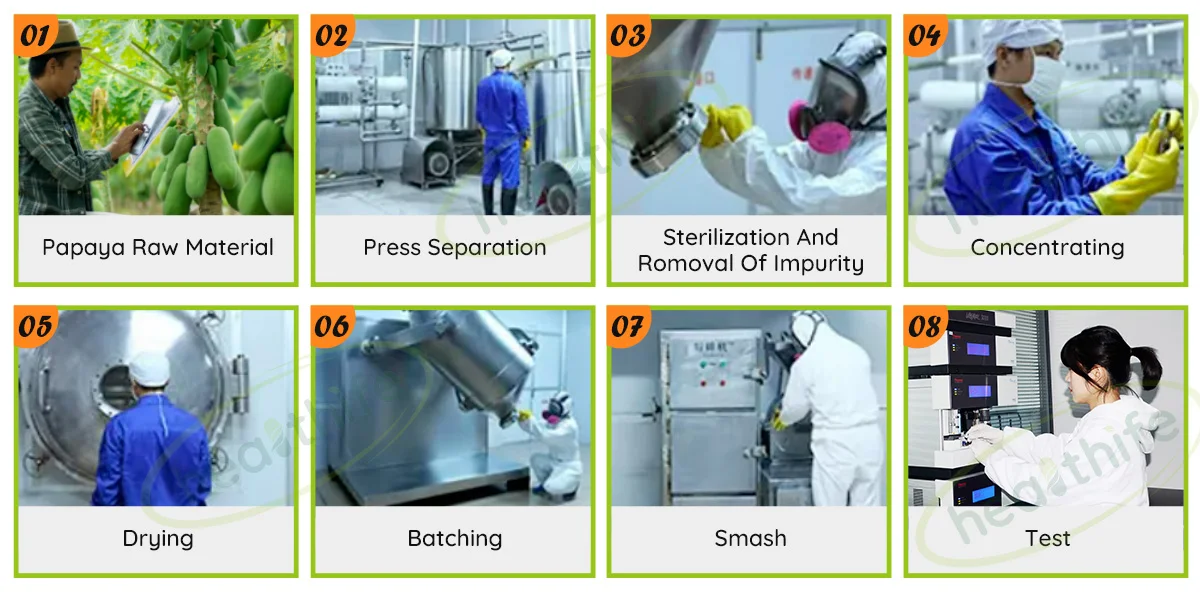 01

Papaya Raw Material

02

Press Separation

03

Sterilization And Romoval Of Impurity

04

Concentrating

05

Drying

06

Batching

07

Smash

08

Test

healthife